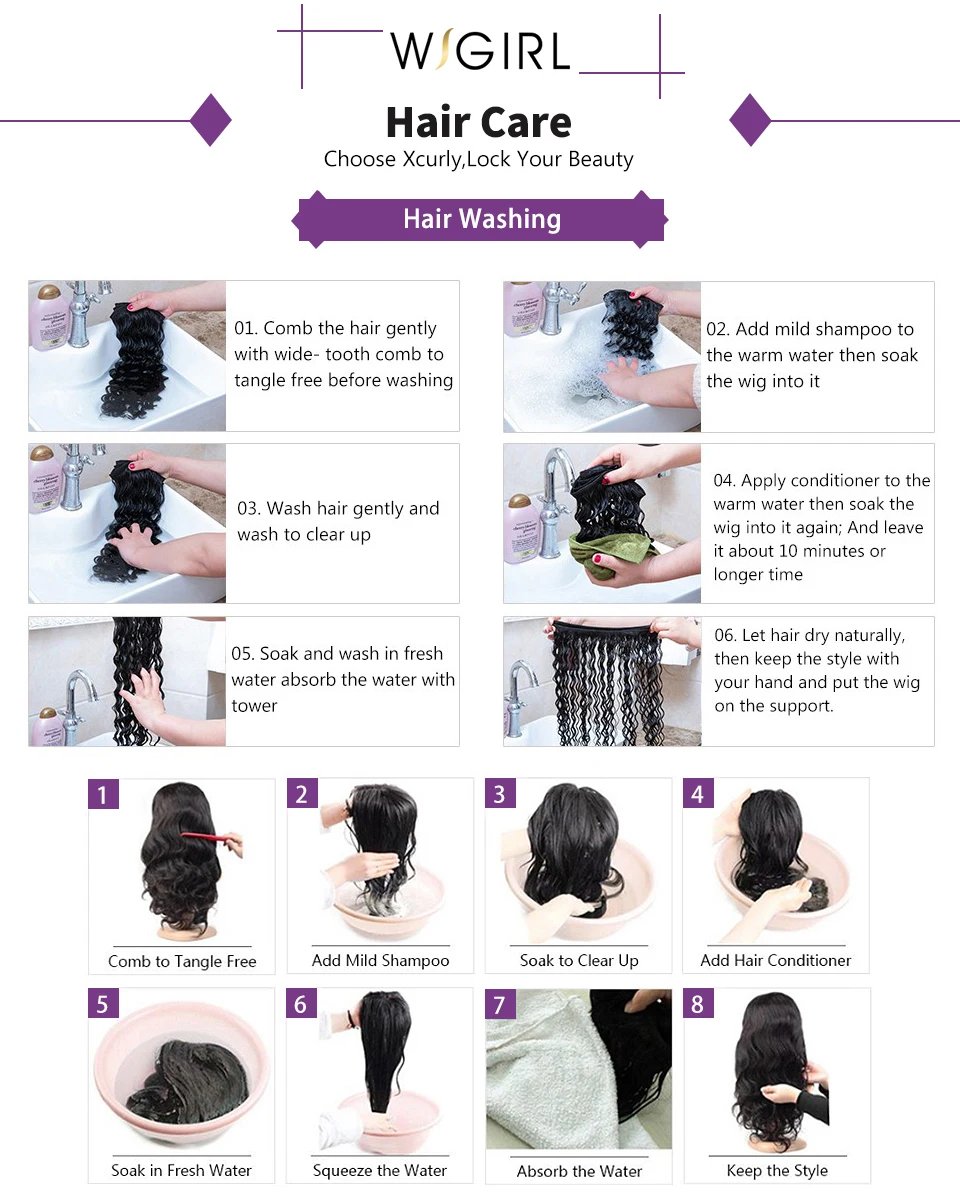 WIGIRL

Hair Care
Choose Xcurly,Lock Your Beauty

Hair Washing

01. Comb the hair gently with wide- tooth comb to tangle free before washing

02. Add mild shampoo to the warm water then soak the wig into it

03. Wash hair gently and wash to clear up

04. Apply conditioner to the warm water then soak the wig into it again; And leave it about 10 minutes or longer time

05. Soak and wash in fresh water absorb the water with tower

06. Let hair dry naturally, then keep the style with your hand and put the wig on the support.

1
Comb to Tangle Free

2
Add Mild Shampoo

3
Soak to Clear Up

4
Add Hair Conditioner

5
Soak in Fresh Water

6
Squeeze the Water

7
Absorb the Water

8
Keep the Style