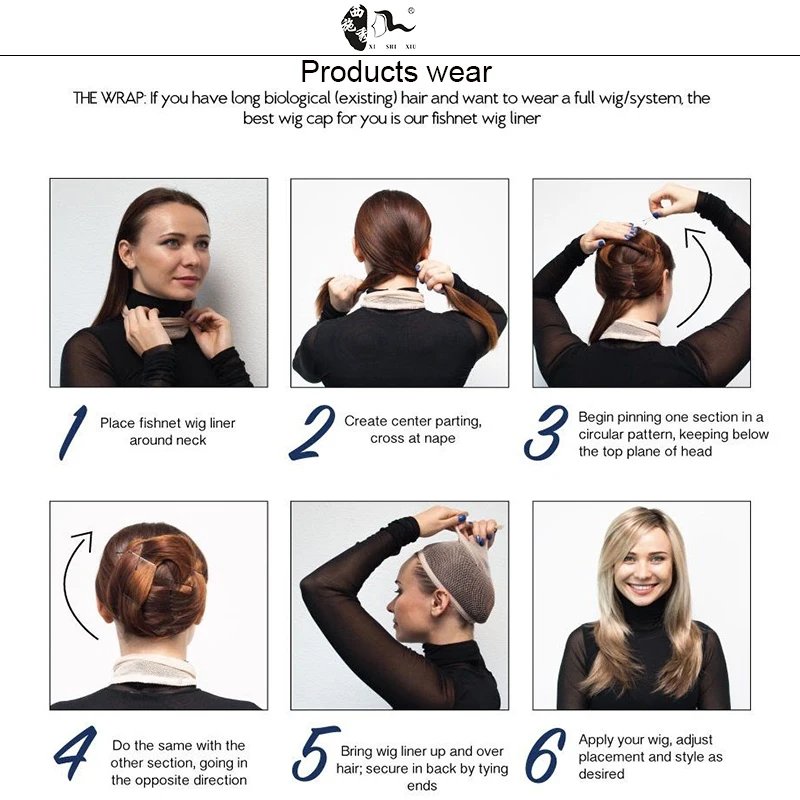 西施秀 ®
XI SHI XIU

Products wear

THE WRAP: If you have long biological (existing) hair and want to wear a full wig/system, the best wig cap for you is our fishnet wig liner

1 Place fishnet wig liner around neck

2 Create center parting, cross at nape

3 Begin pinning one section in a circular pattern, keeping below the top plane of head

4 Do the same with the other section, going in the opposite direction

5 Bring wig liner up and over hair; secure in back by tying ends

6 Apply your wig, adjust placement and style as desired