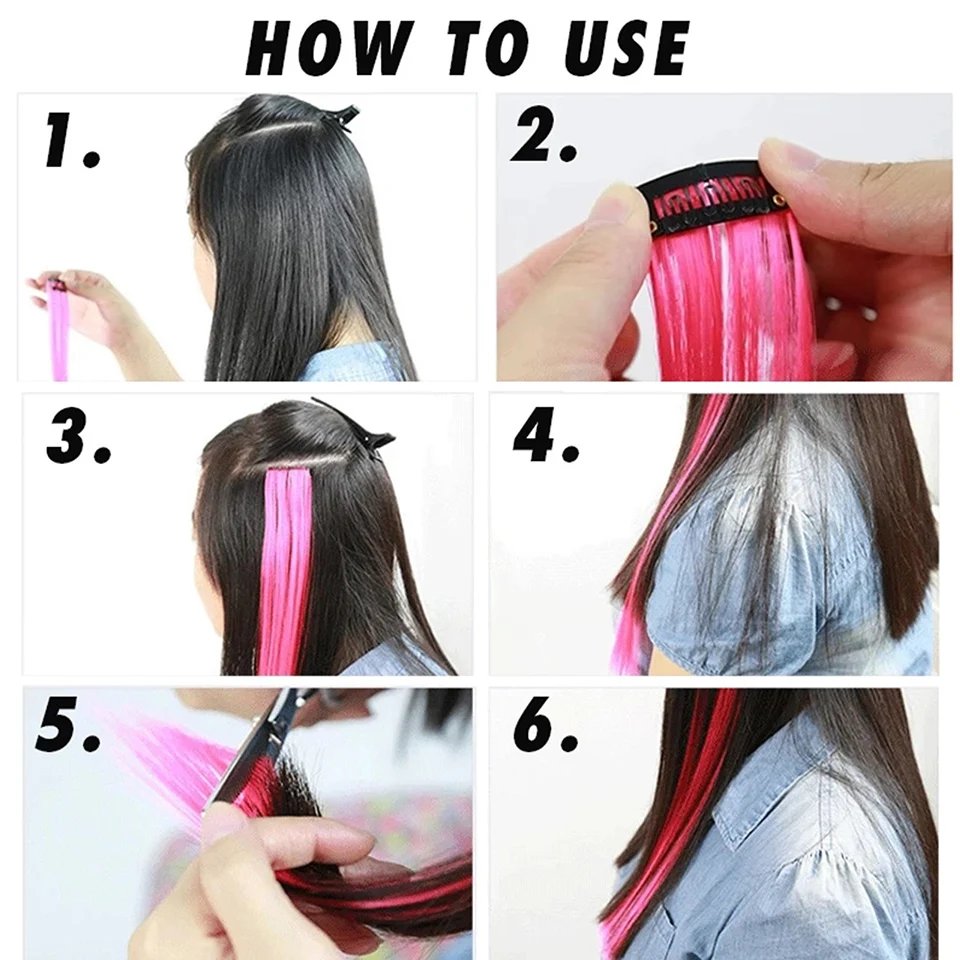 HOW TO USE

1.

2.

3.

4.

5.

6.