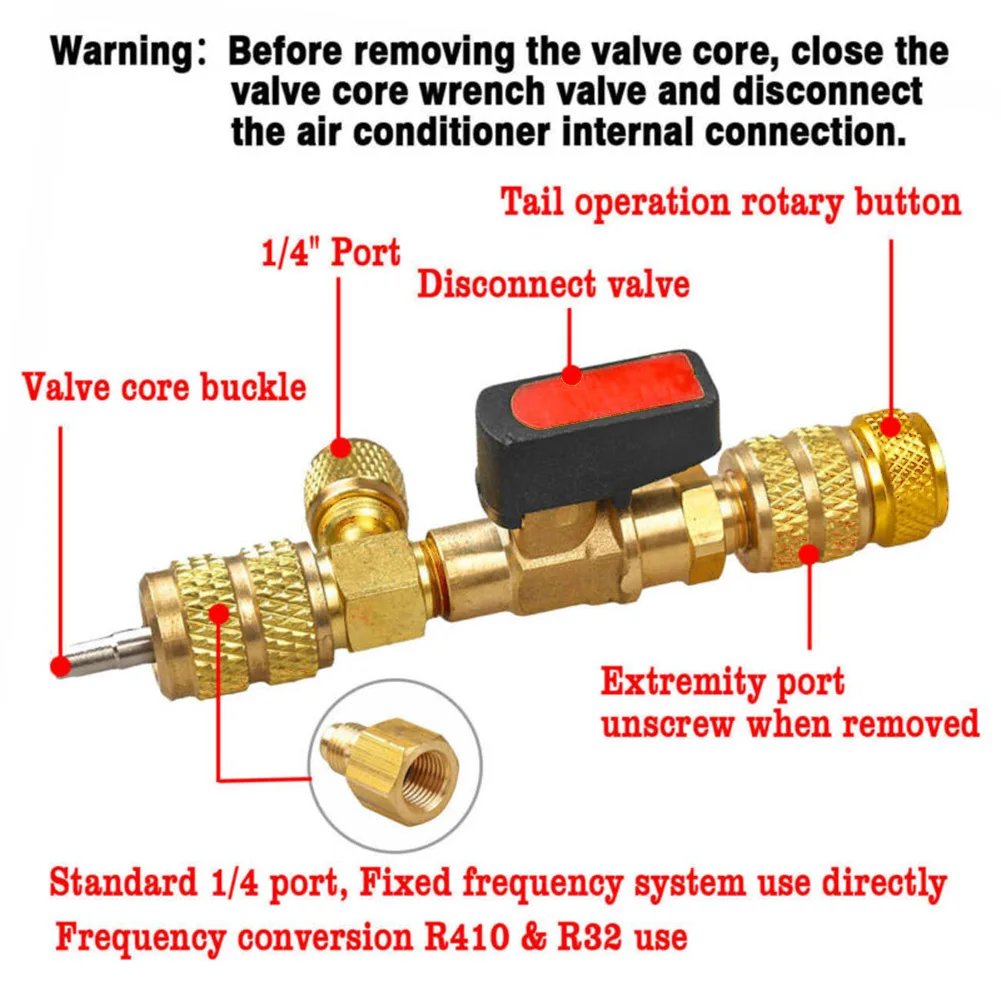 Warning: Before removing the valve core, close the valve core wrench valve and disconnect the air conditioner internal connection.

Tail operation rotary button

1/4" Port

Disconnect valve

Valve core buckle

Extremity port unscrew when removed

Standard 1/4 port, Fixed frequency system use directly
Frequency conversion R410 & R32 use