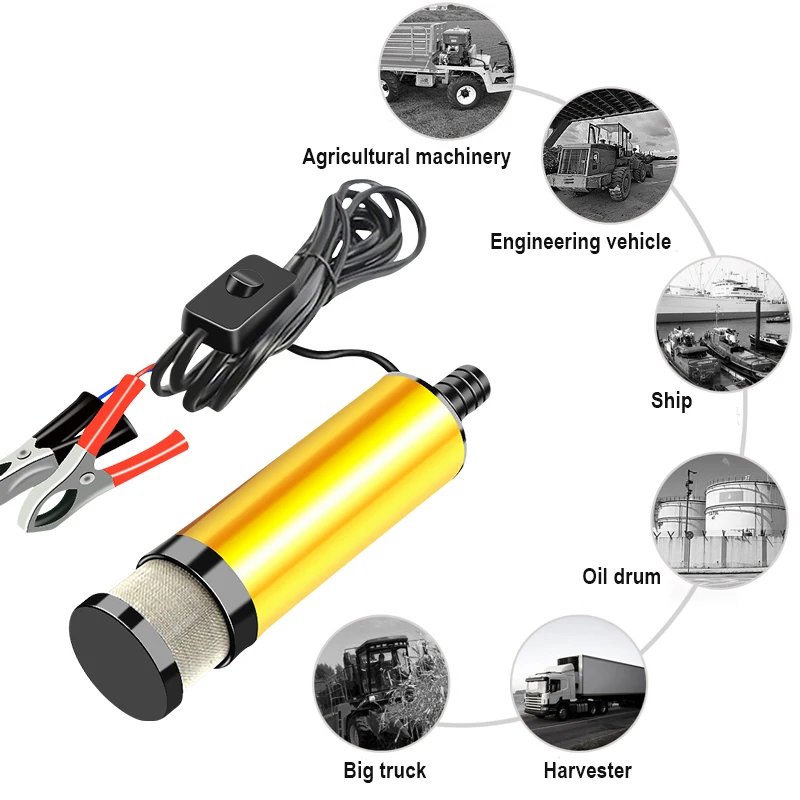 Agricultural machinery

Engineering vehicle

Ship

Oil drum

Big truck

Harvester