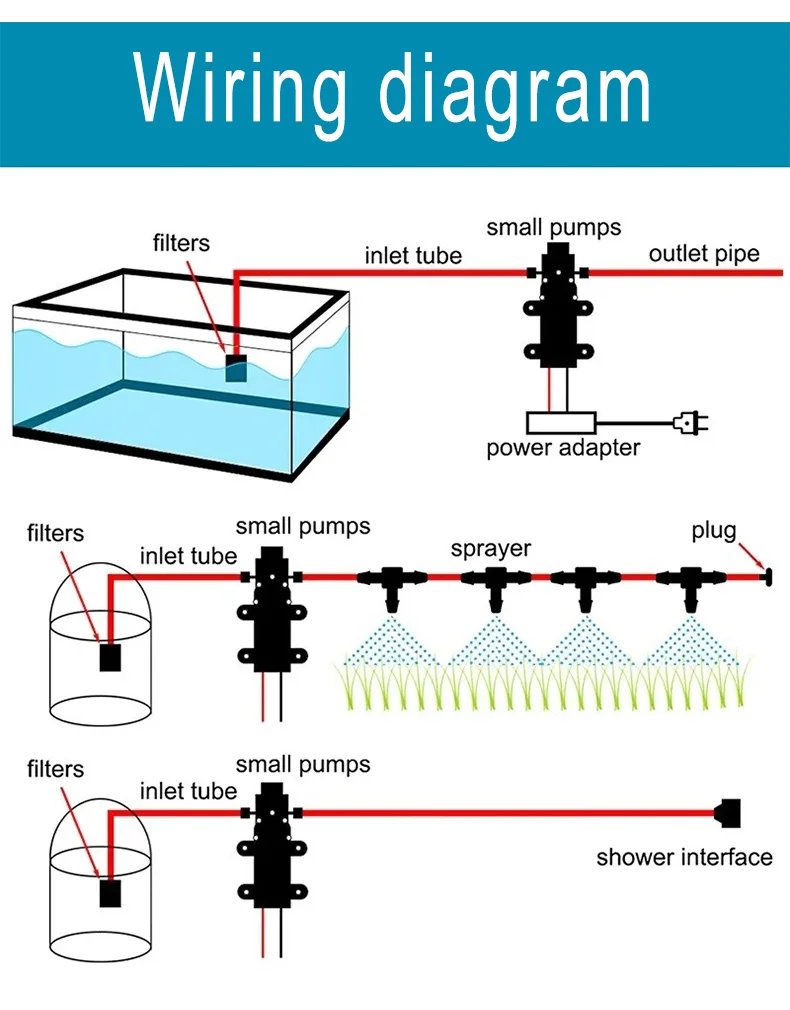 Wiring diagram

filters

inlet tube

small pumps

outlet pipe

power adapter

filters

inlet tube

small pumps

sprayer

plug

filters

inlet tube

small pumps

shower interface