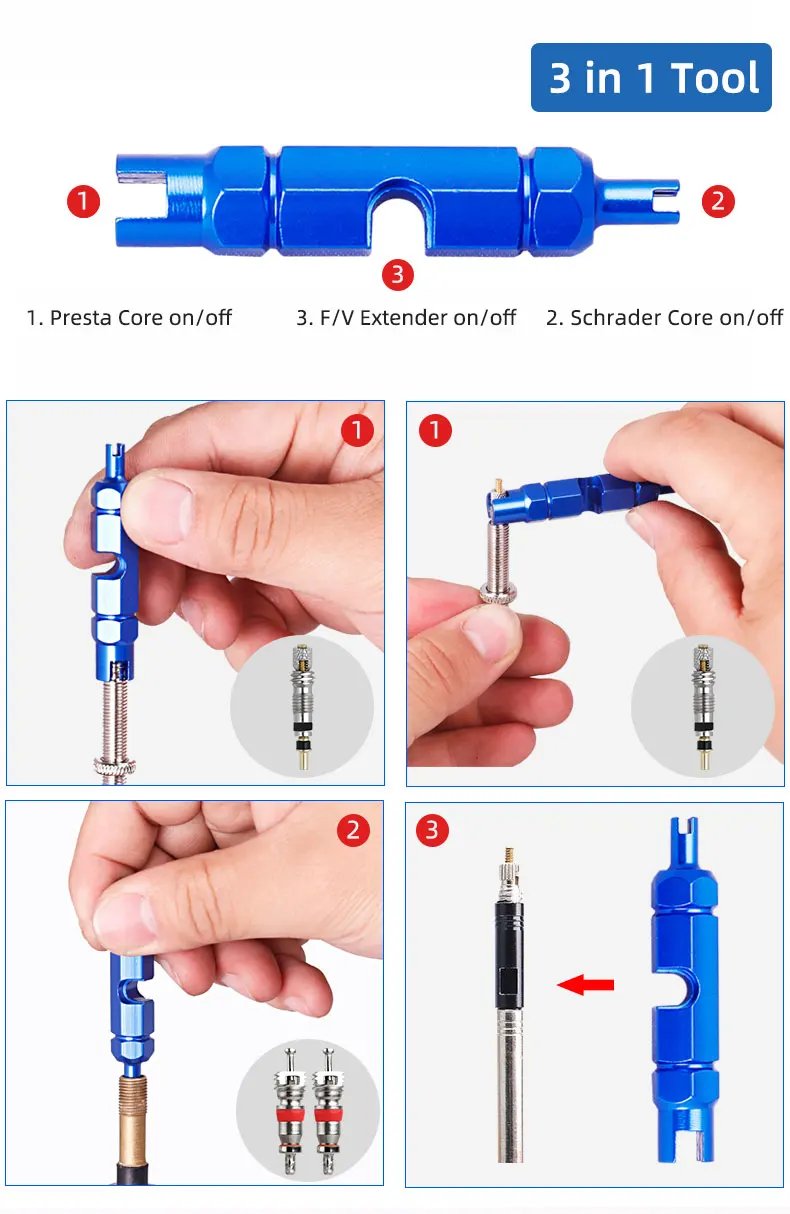 3 in 1 Tool

1

2

3

1. Presta Core on/off

3. F/V Extender on/off

2. Schrader Core on/off

1

1

2

3