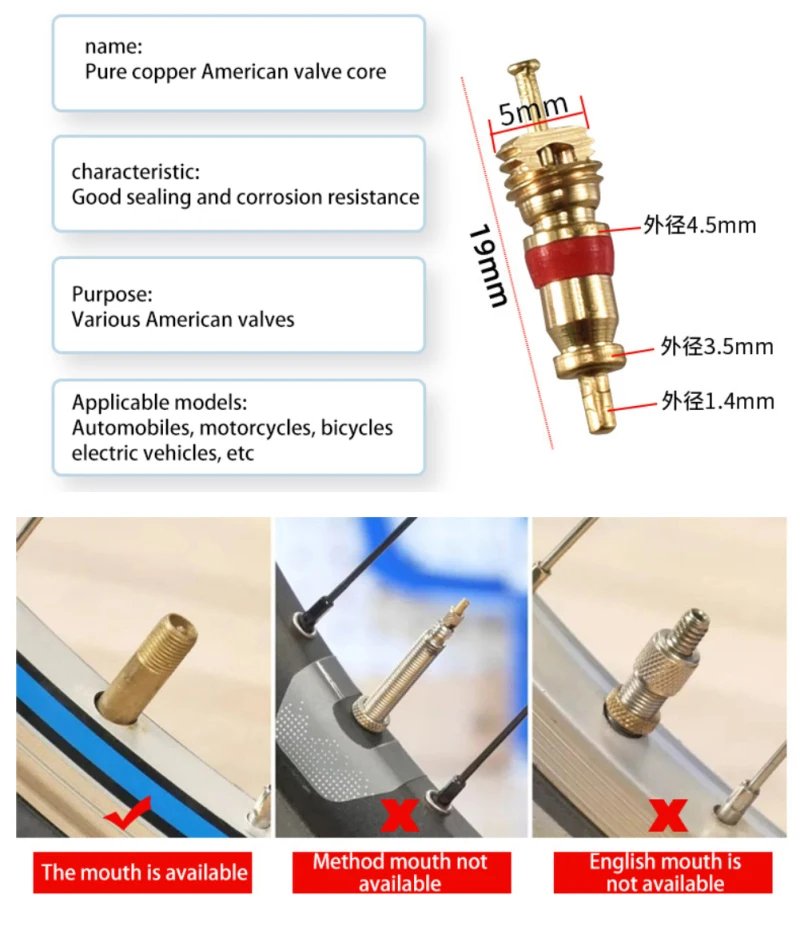 name:
Pure copper American valve core

characteristic:
Good sealing and corrosion resistance

Purpose:
Various American valves

Applicable models:
Automobiles, motorcycles, bicycles electric vehicles, etc

5mm

19mm

外径4.5mm

外径3.5mm

外径1.4mm

The mouth is available

Method mouth not available

English mouth is not available