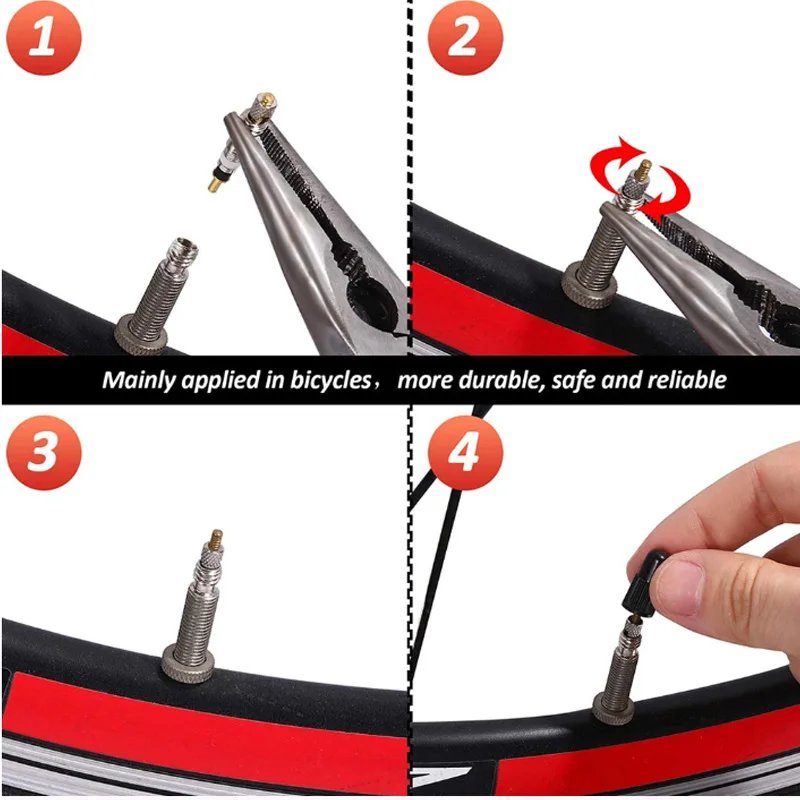 1

2

Mainly applied in bicycles， more durable, safe and reliable

3

4