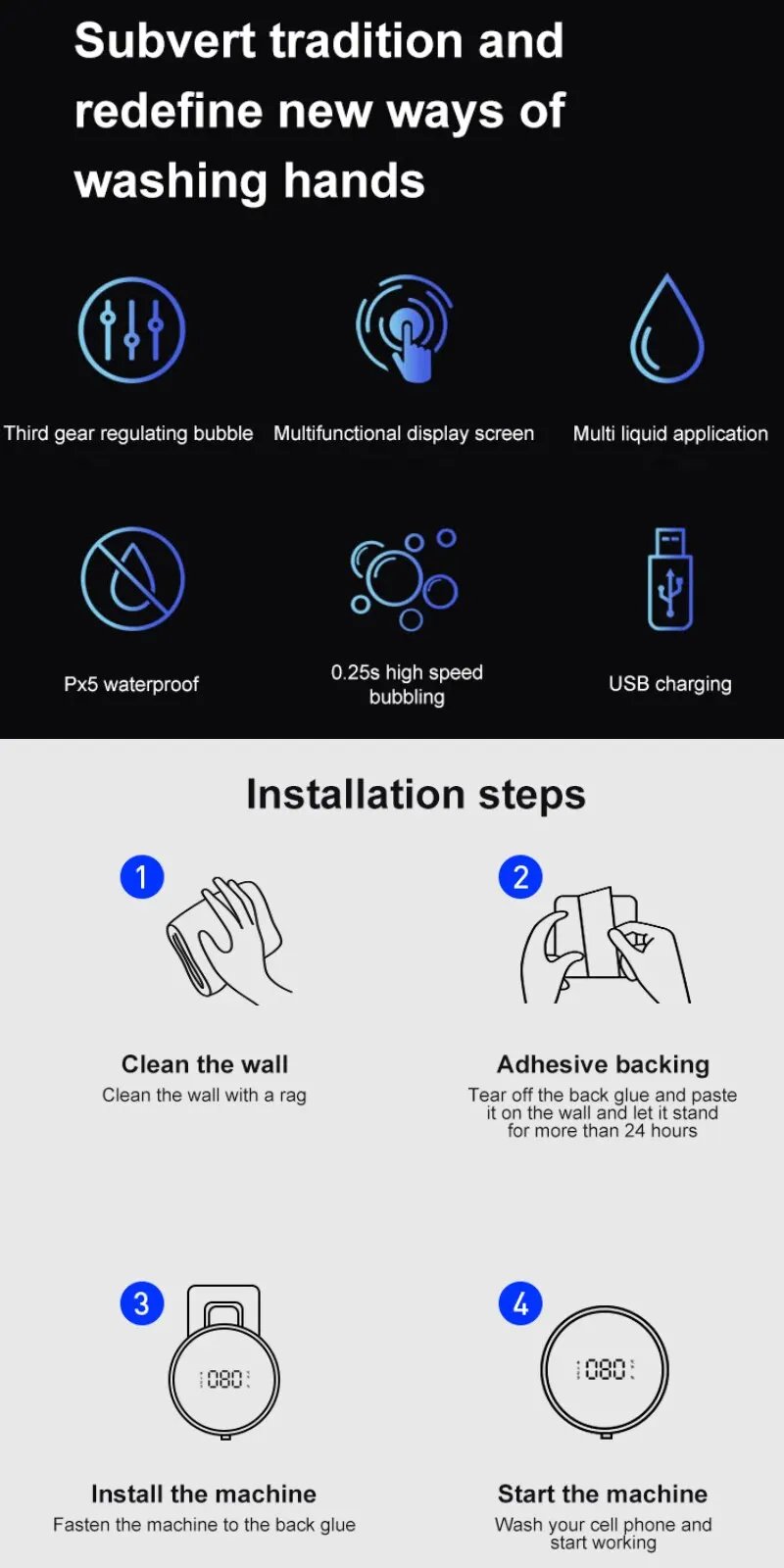 Subvert tradition and redefine new ways of washing hands

Third gear regulating bubble

Multifunctional display screen

Multi liquid application

Px5 waterproof

0.25s high speed bubbling

USB charging

Installation steps

1

Clean the wall
Clean the wall with a rag

2

Adhesive backing
Tear off the back glue and paste it on the wall and let it stand for more than 24 hours

3

080

Install the machine
Fasten the machine to the back glue

4

080

Start the machine
Wash your cell phone and start working