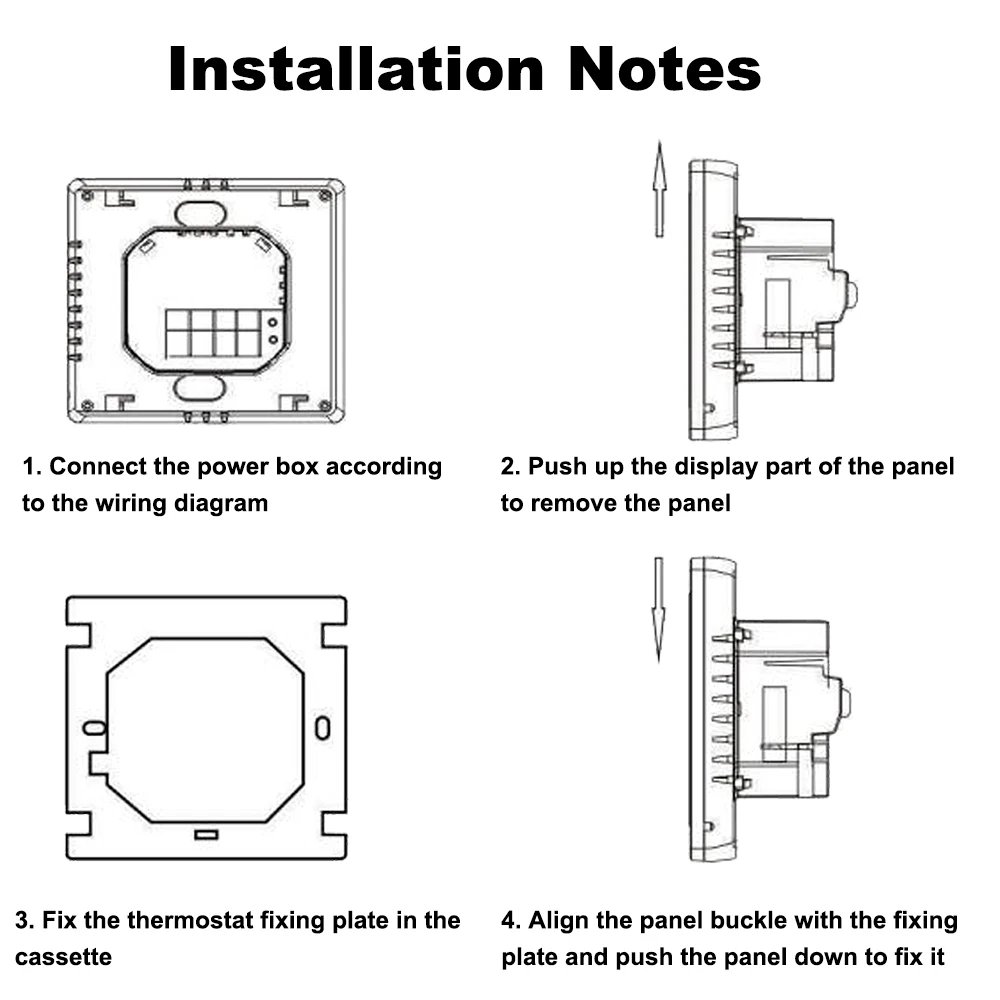 Installation Notes

1. Connect the power box according to the wiring diagram

2. Push up the display part of the panel to remove the panel

3. Fix the thermostat fixing plate in the cassette

4. Align the panel buckle with the fixing plate and push the panel down to fix it