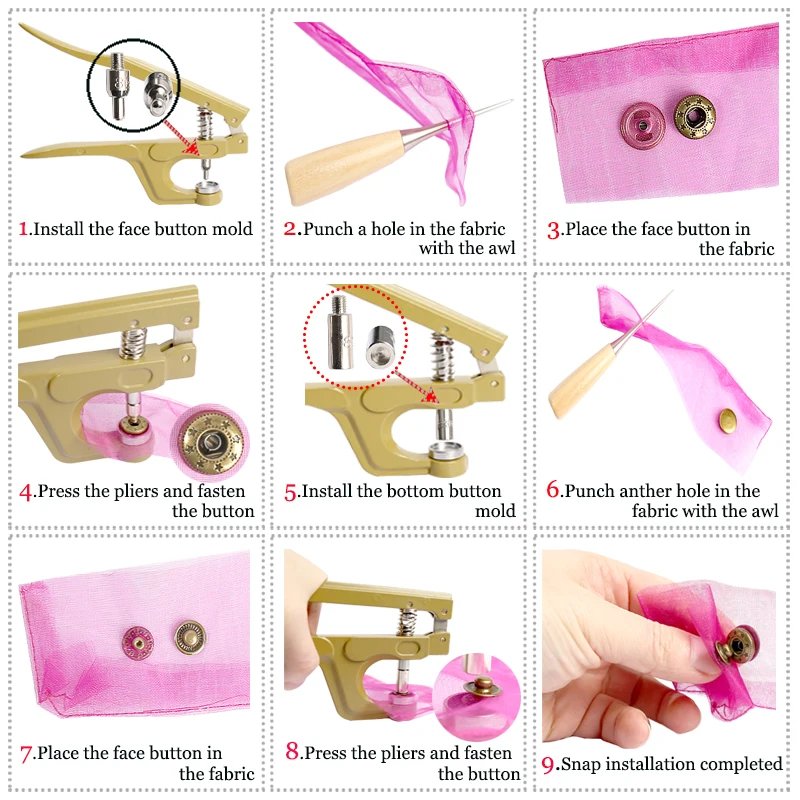 1.Install the face button mold

2.Punch a hole in the fabric with the awl

3.Place the face button in the fabric

4.Press the pliers and fasten the button

5.Install the bottom button mold

6.Punch anther hole in the fabric with the awl

7.Place the face button in the fabric

8.Press the pliers and fasten the button

9.Snap installation completed