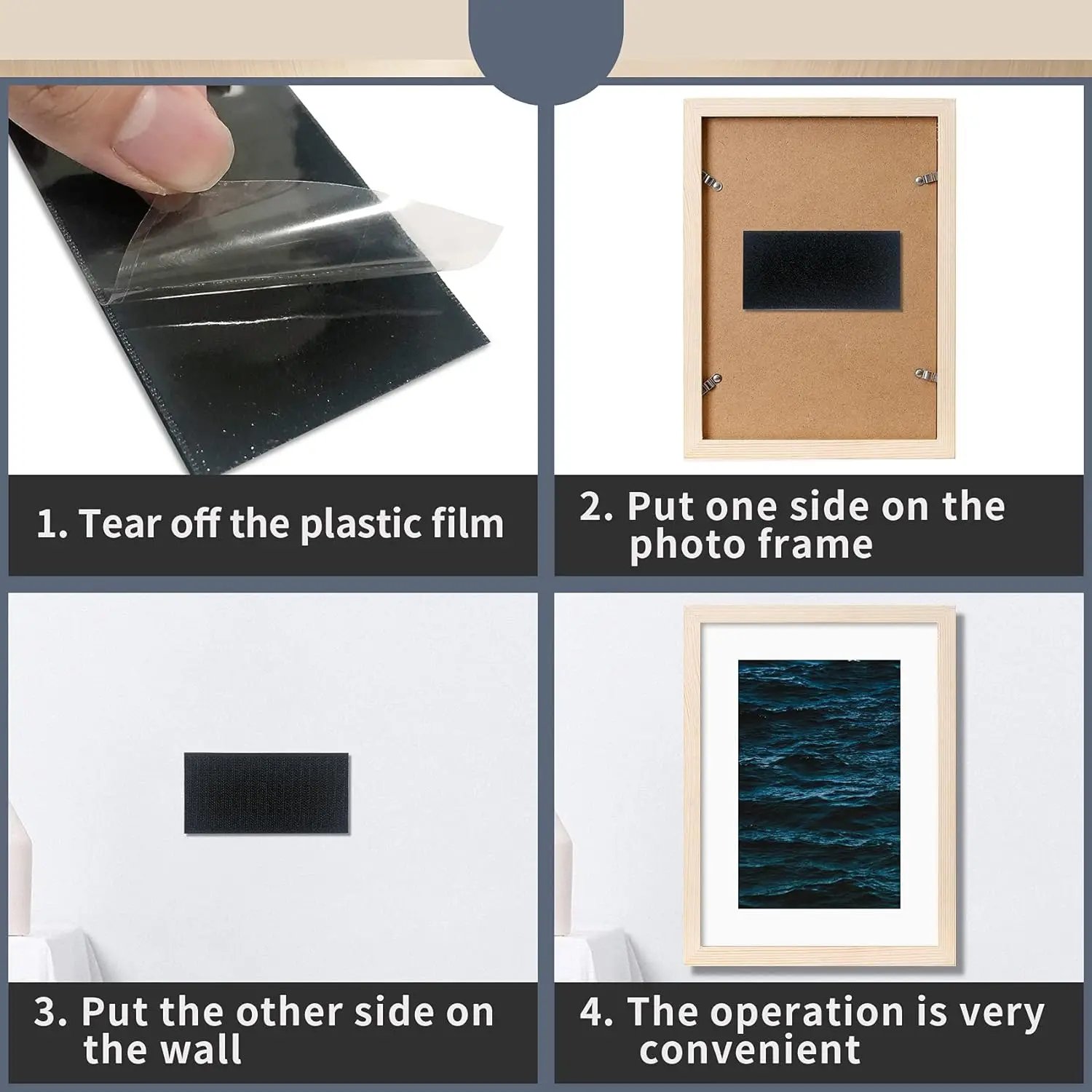 1. Tear off the plastic film

2. Put one side on the photo frame

3. Put the other side on the wall

4. The operation is very convenient