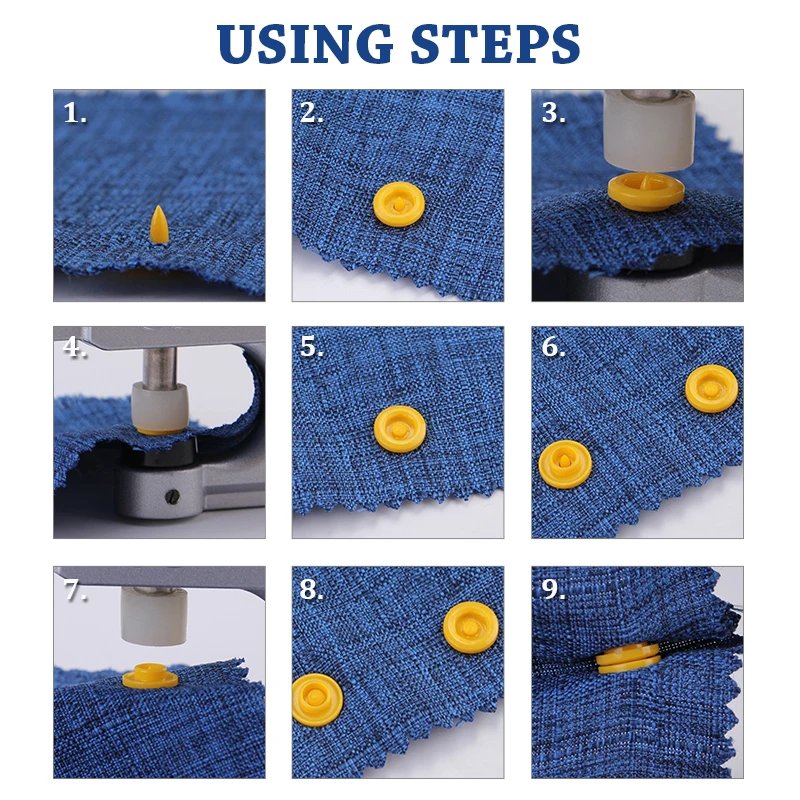 USING STEPS

1.

2.

3.

4.

5.

6.

7.

8.

9.