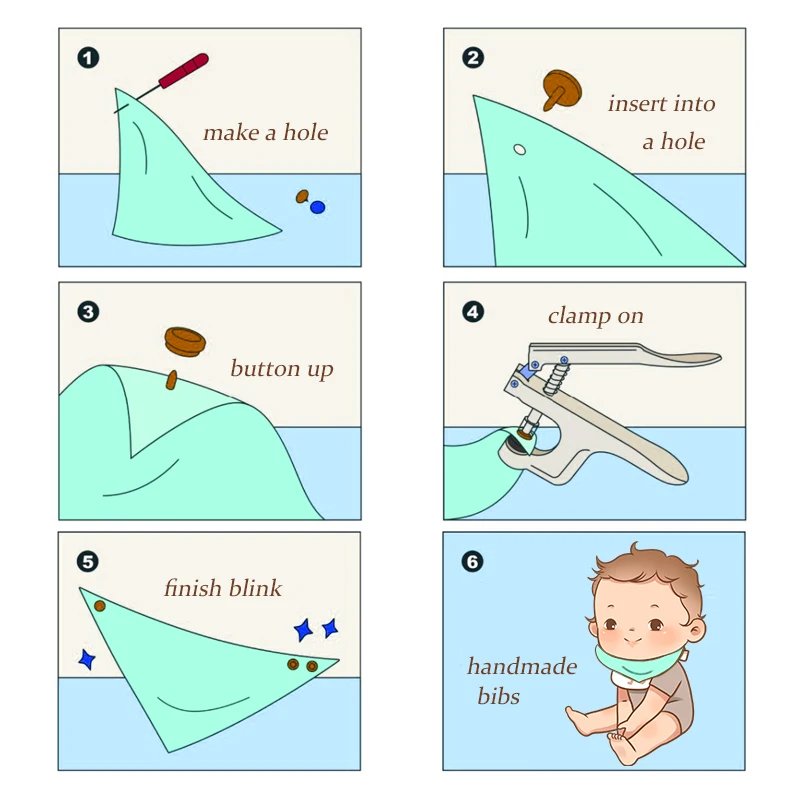 1
make a hole

2
insert into a hole

3
button up

4
clamp on

5
finish blink

6
handmade bibs