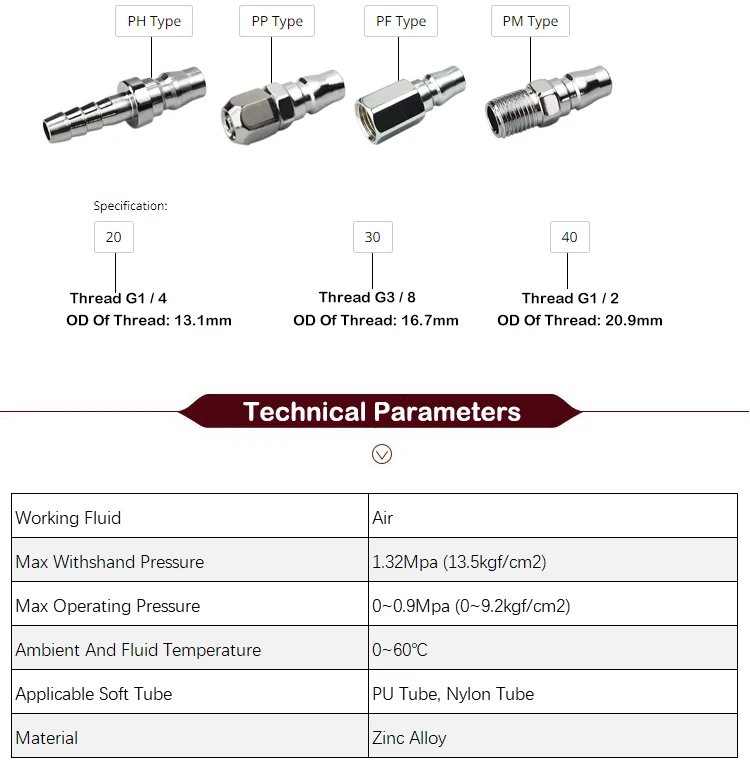 PH Type
PP Type
PF Type
PM Type

Specification:

20
Thread G1 / 4
OD Of Thread: 13.1mm

30
Thread G3 / 8
OD Of Thread: 16.7mm

40
Thread G1 / 2
OD Of Thread: 20.9mm

Technical Parameters

| Working Fluid | Air |
|---|---|
| Max Withshand Pressure | 1.32Mpa (13.5kgf/cm2) |
| Max Operating Pressure | 0~0.9Mpa (0~9.2kgf/cm2) |
| Ambient And Fluid Temperature | 0~60℃ |
| Applicable Soft Tube | PU Tube, Nylon Tube |
| Material | Zinc Alloy |