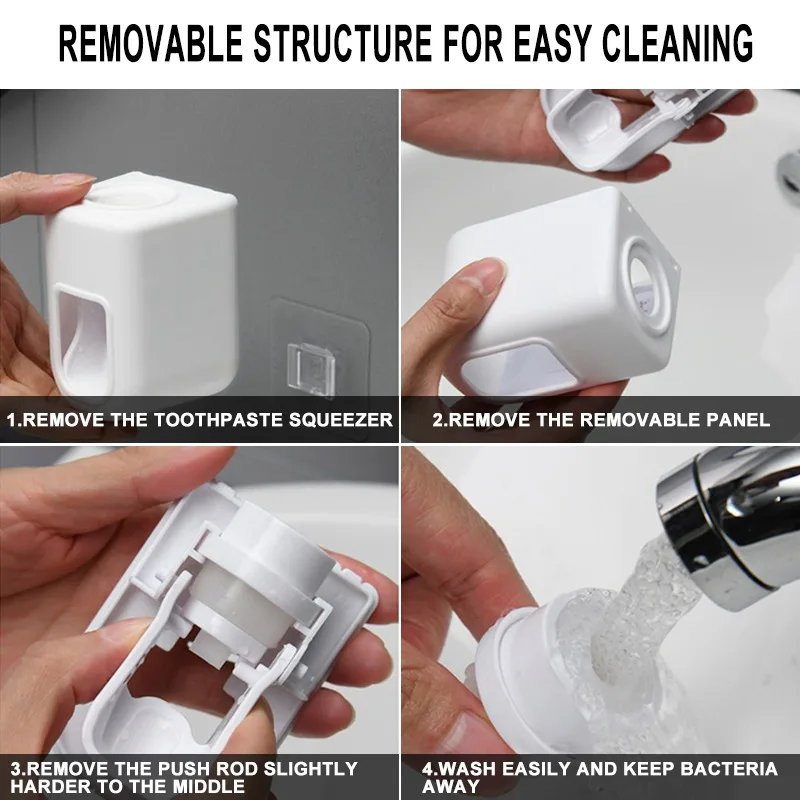 REMOVABLE STRUCTURE FOR EASY CLEANING

1.REMOVE THE TOOTHPASTE SQUEEZER

2.REMOVE THE REMOVABLE PANEL

3.REMOVE THE PUSH ROD SLIGHTLY HARDER TO THE MIDDLE

4.WASH EASILY AND KEEP BACTERIA AWAY