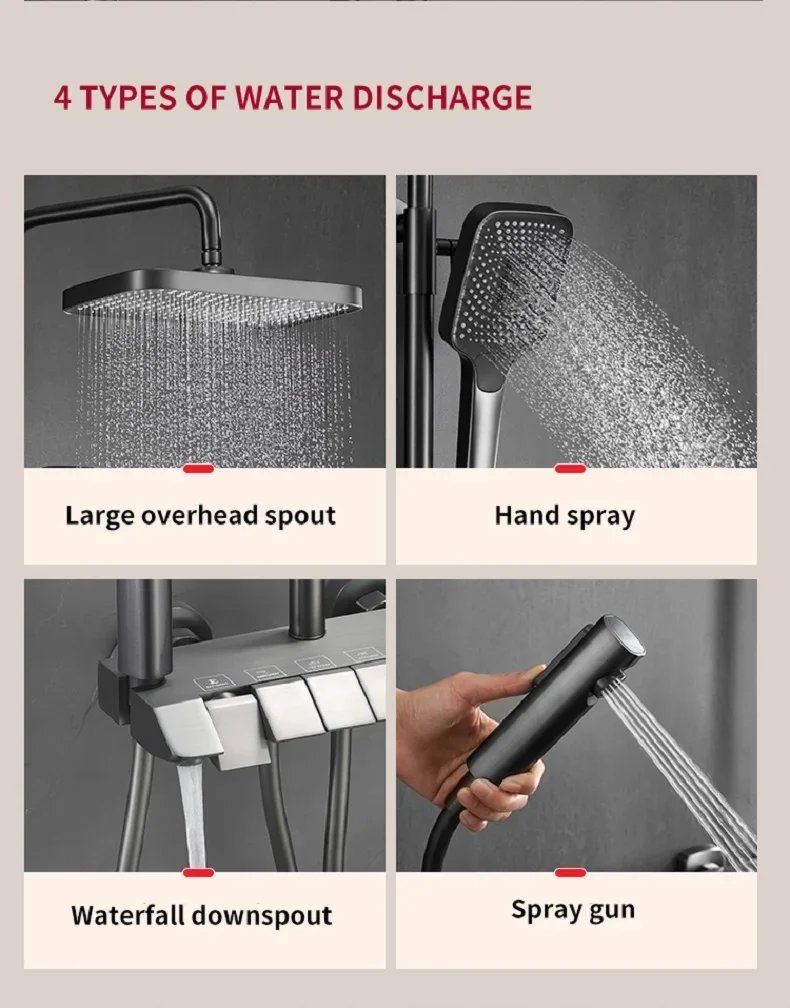 4 TYPES OF WATER DISCHARGE

Large overhead spout

Hand spray

Waterfall downspout

Spray gun