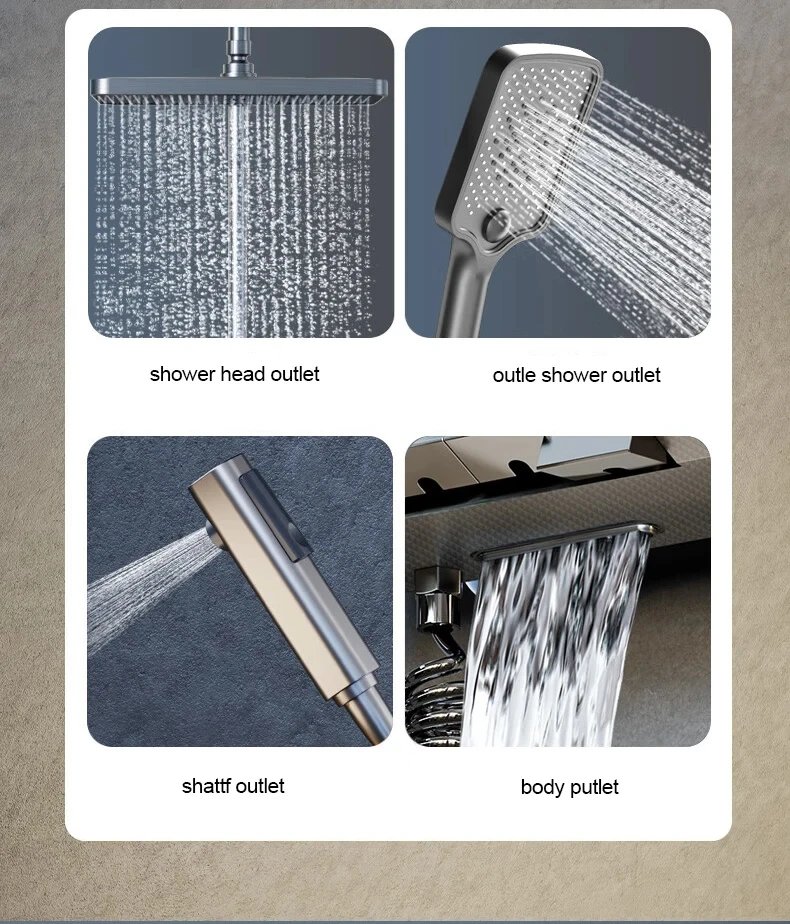 shower head outlet

outle shower outlet

shattf outlet

body putlet