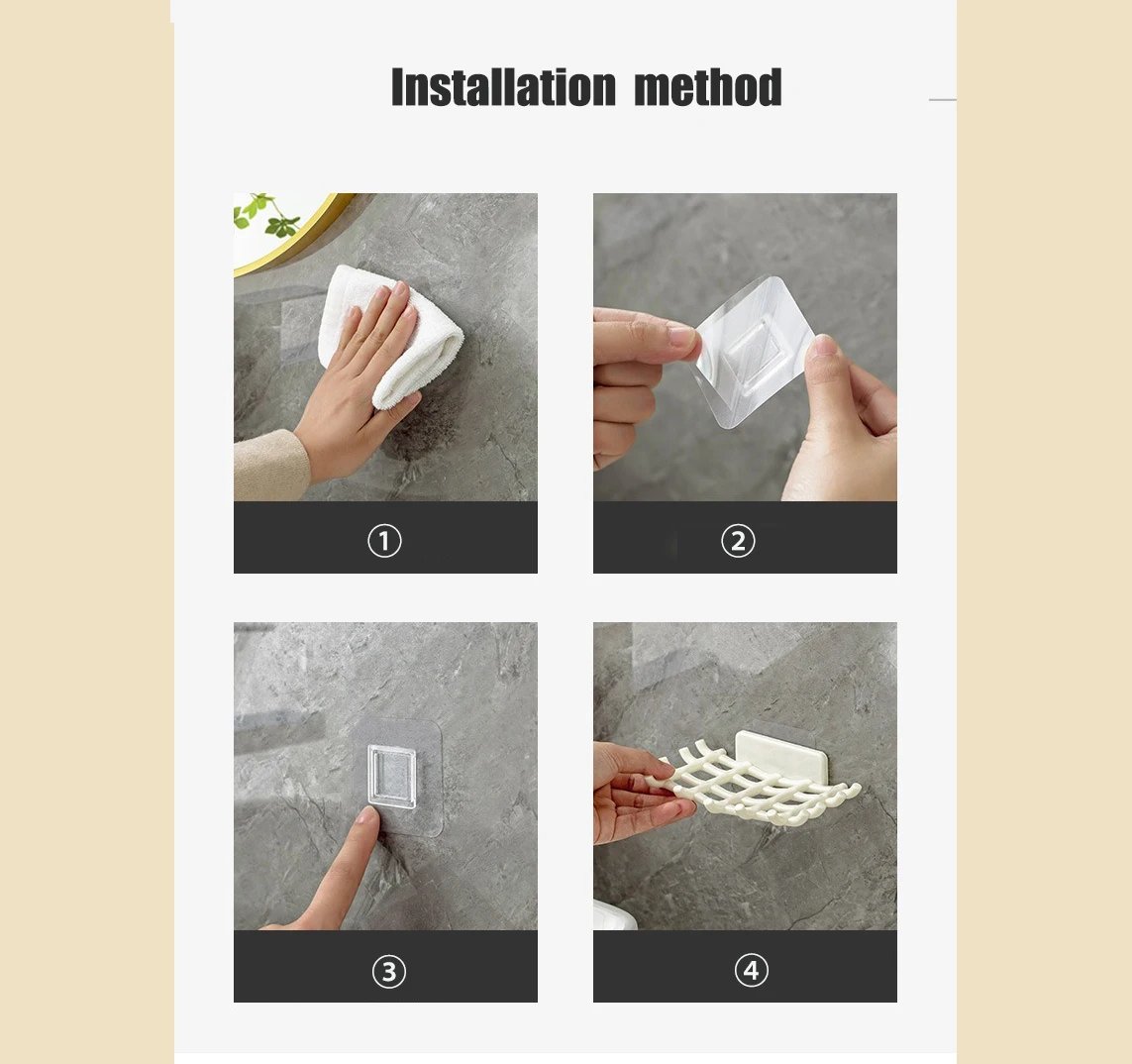 Installation method

①

②

③

④