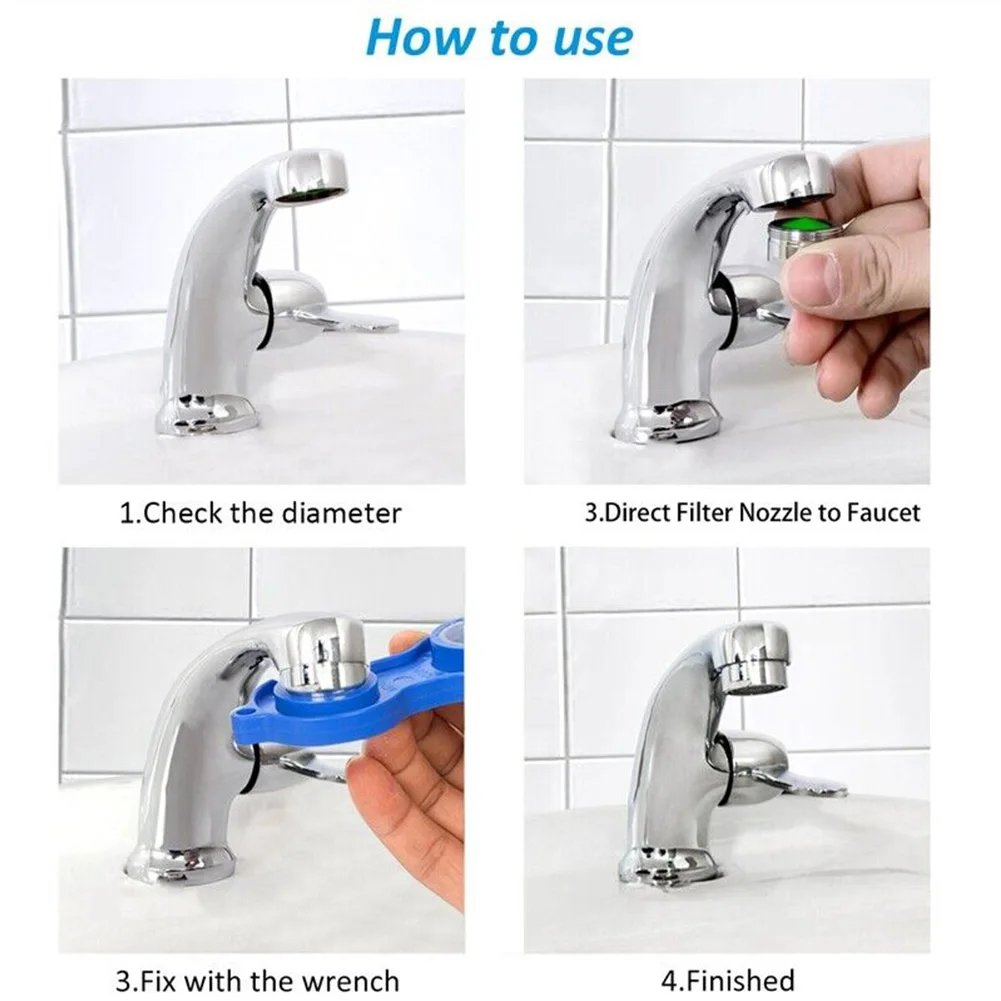 How to use

1.Check the diameter

3.Direct Filter Nozzle to Faucet

3.Fix with the wrench

4.Finished