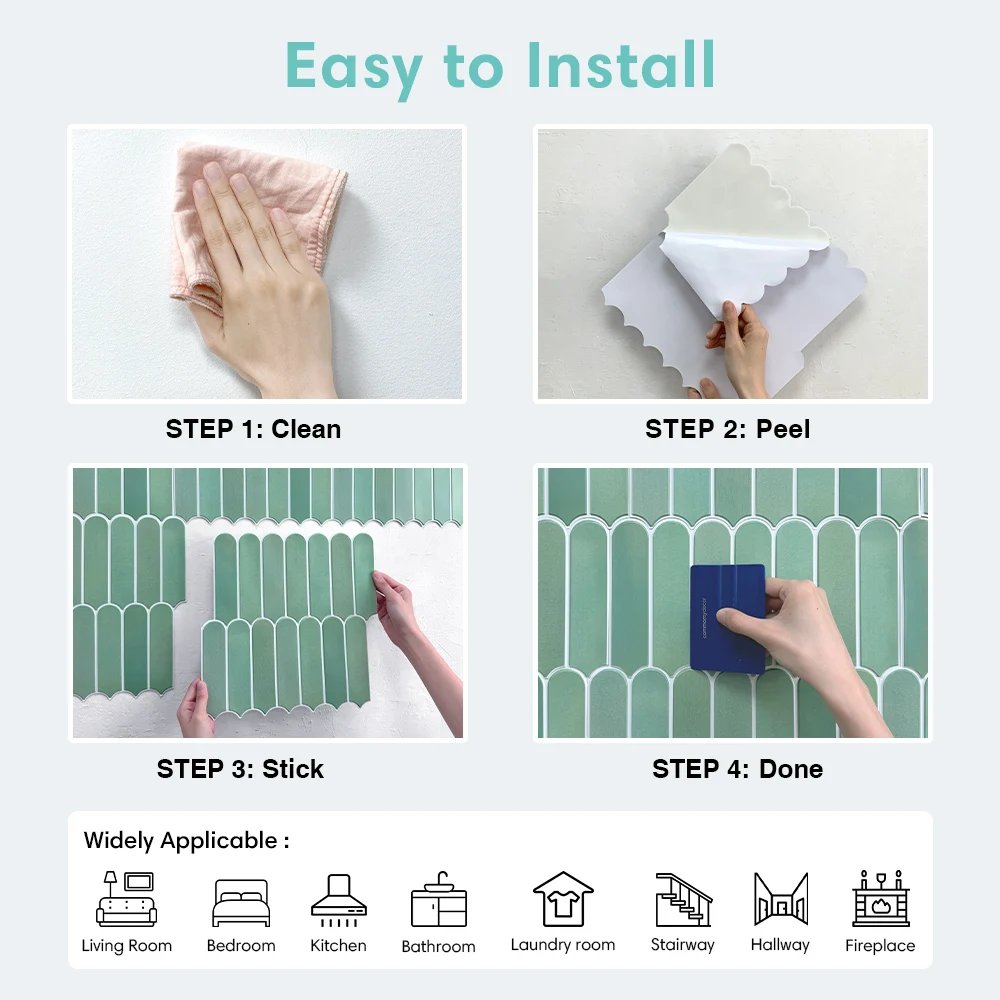 Easy to Install

STEP 1: Clean

STEP 2: Peel

STEP 3: Stick

STEP 4: Done

Widely Applicable :

Living Room
Bedroom
Kitchen
Bathroom
Laundry room
Stairway
Hallway
Fireplace