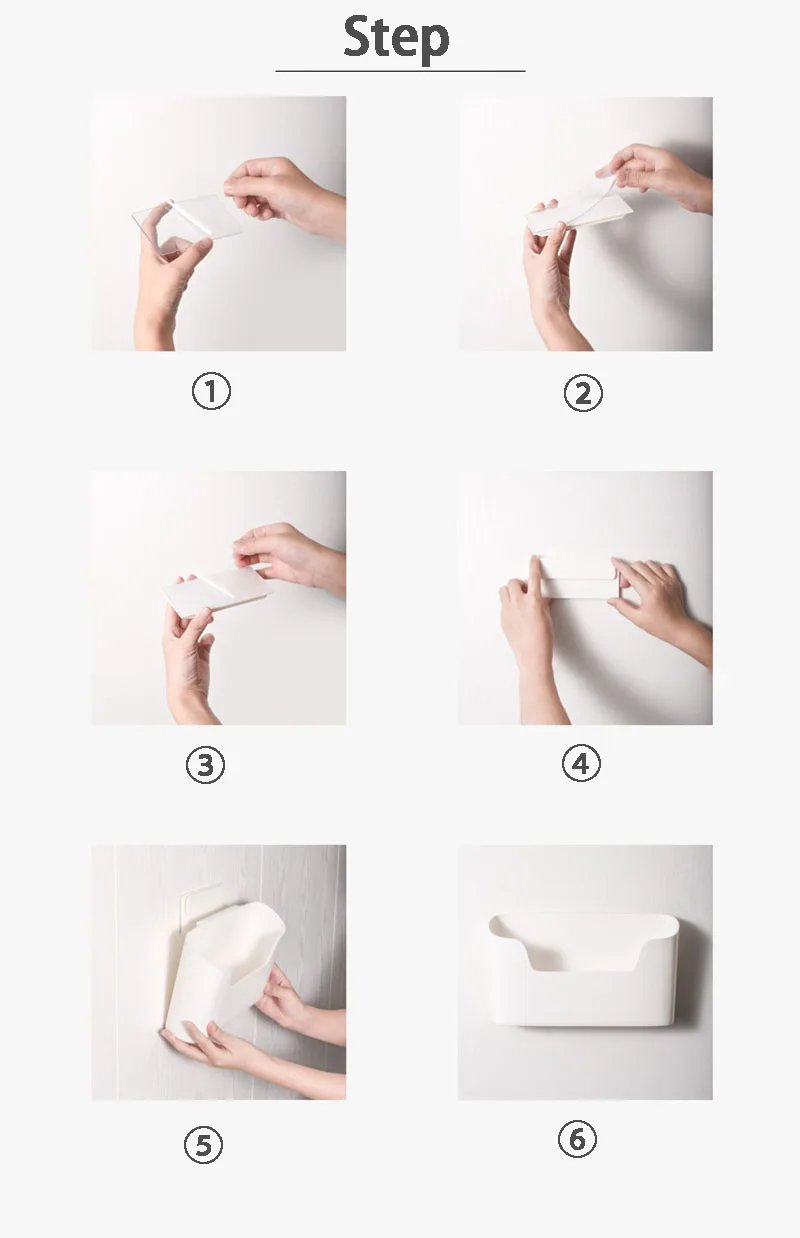 Step

①

②

③

④

⑤

⑥