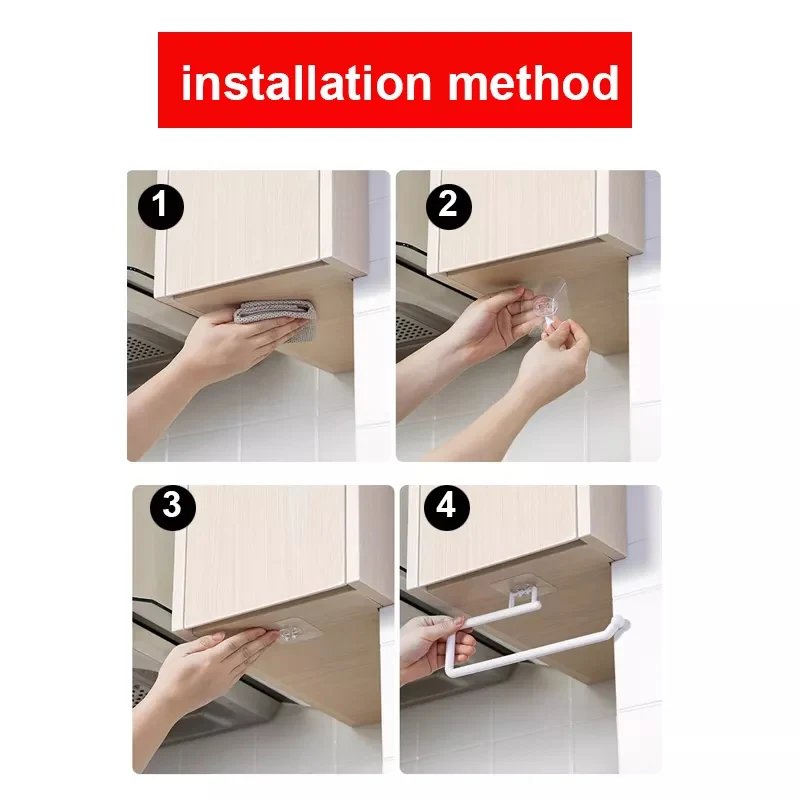 installation method

1

2

3

4