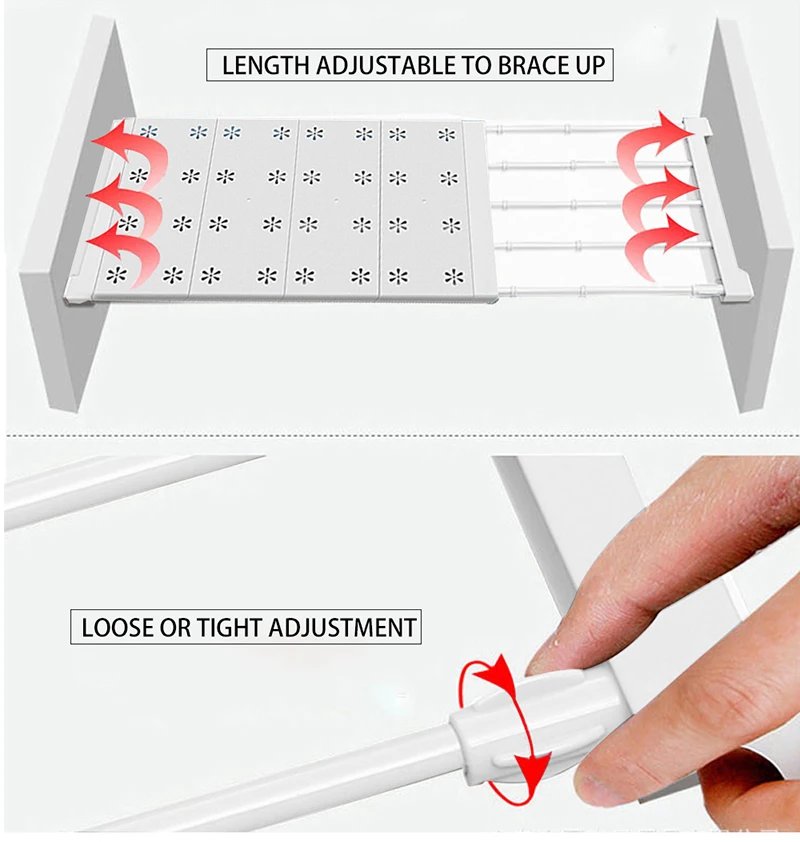 LENGTH ADJUSTABLE TO BRACE UP

LOOSE OR TIGHT ADJUSTMENT