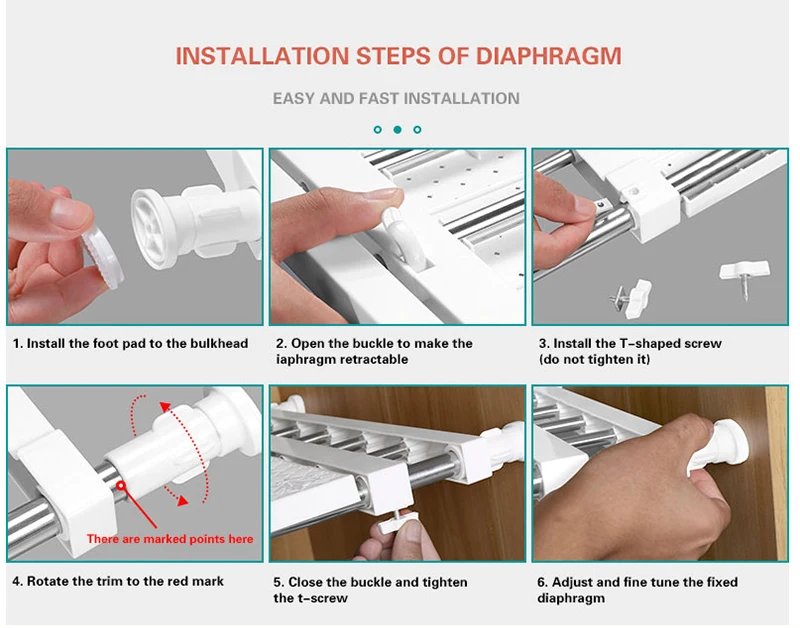 INSTALLATION STEPS OF DIAPHRAGM

EASY AND FAST INSTALLATION

1. Install the foot pad to the bulkhead

2. Open the buckle to make the iaphragm retractable

3. Install the T-shaped screw (do not tighten it)

There are marked points here

4. Rotate the trim to the red mark

5. Close the buckle and tighten the t-screw

6. Adjust and fine tune the fixed diaphragm