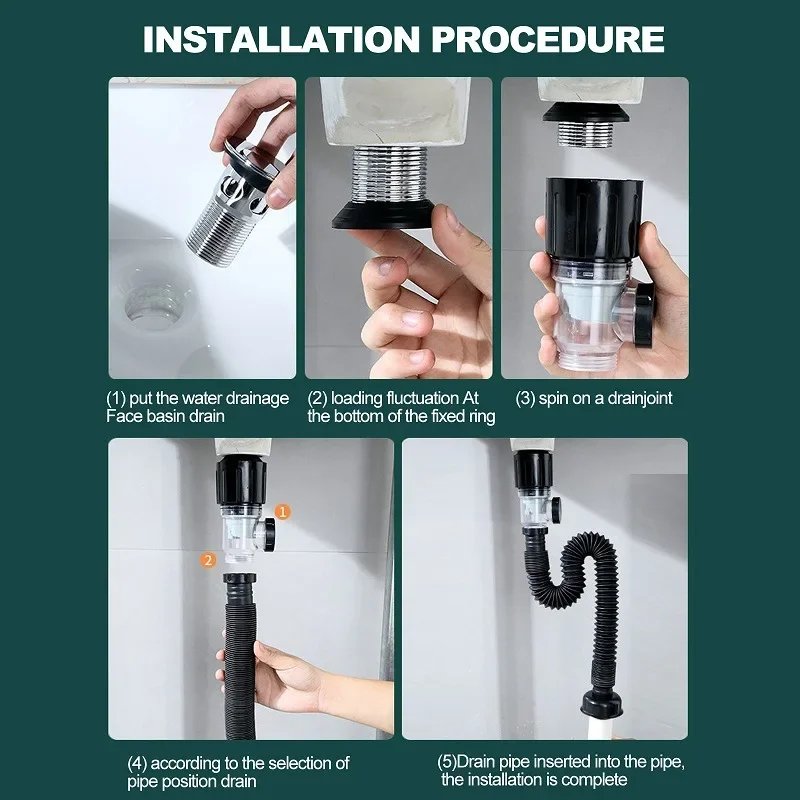 INSTALLATION PROCEDURE

(1) put the water drainage Face basin drain

(2) loading fluctuation At the bottom of the fixed ring

(3) spin on a drainjoint

1

2

(4) according to the selection of pipe position drain

(5)Drain pipe inserted into the pipe, the installation is complete