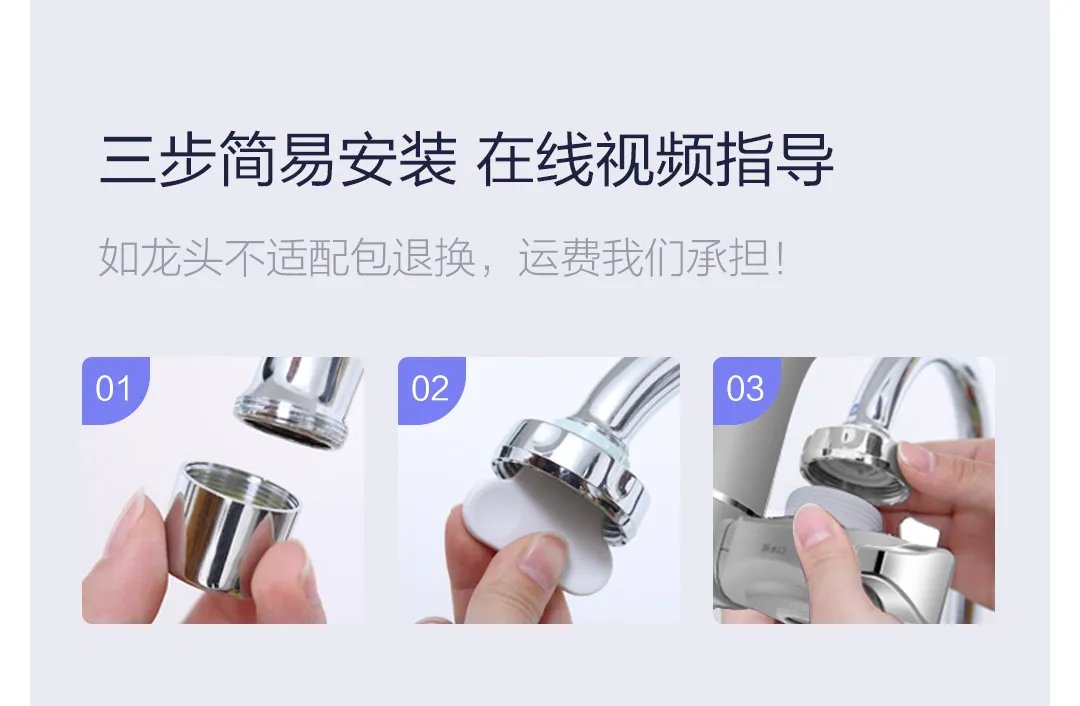 三步简易安装 在线视频指导

如龙头不适配包退换，运费我们承担!

01

02

03