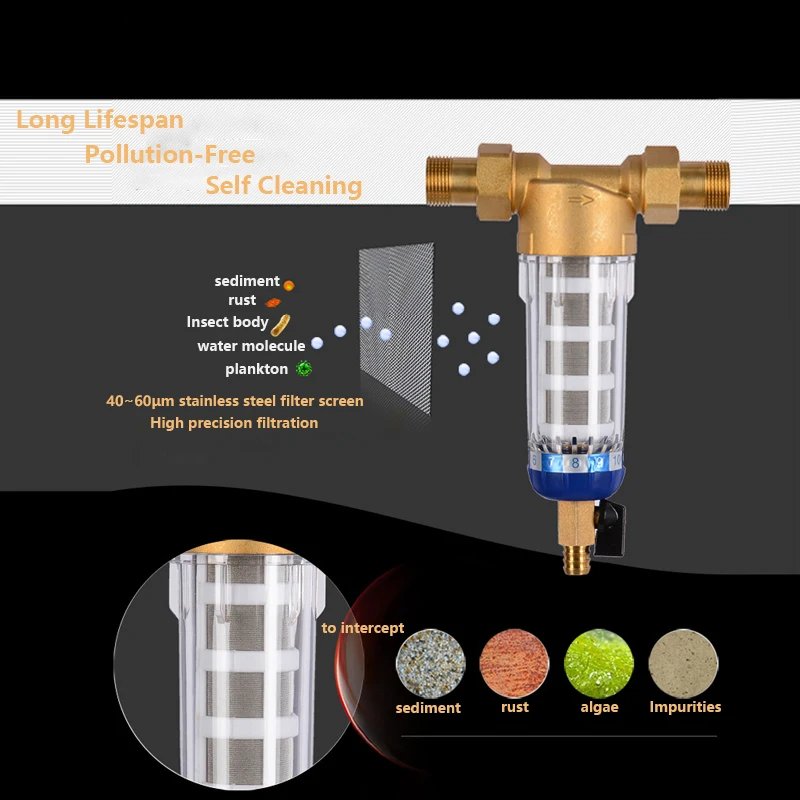 Long Lifespan
Pollution-Free
Self Cleaning

sediment
rust
Insect body
water molecule
plankton

40~60μm stainless steel filter screen
High precision filtration

6 7 8 9 10

to intercept

sediment
rust
algae
Impurities