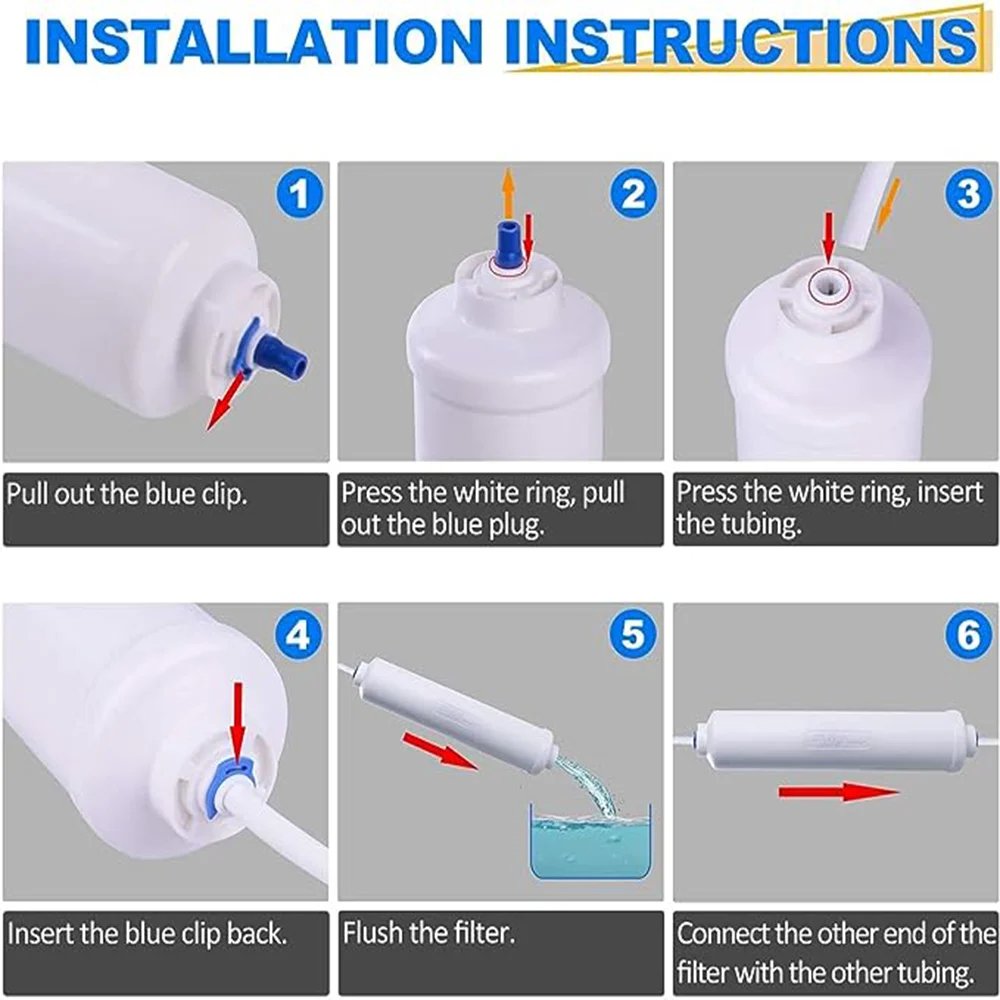 INSTALLATION INSTRUCTIONS

1
Pull out the blue clip.

2
Press the white ring, pull out the blue plug.

3
Press the white ring, insert the tubing.

4
Insert the blue clip back.

5
Flush the filter.

6
Connect the other end of the filter with the other tubing.