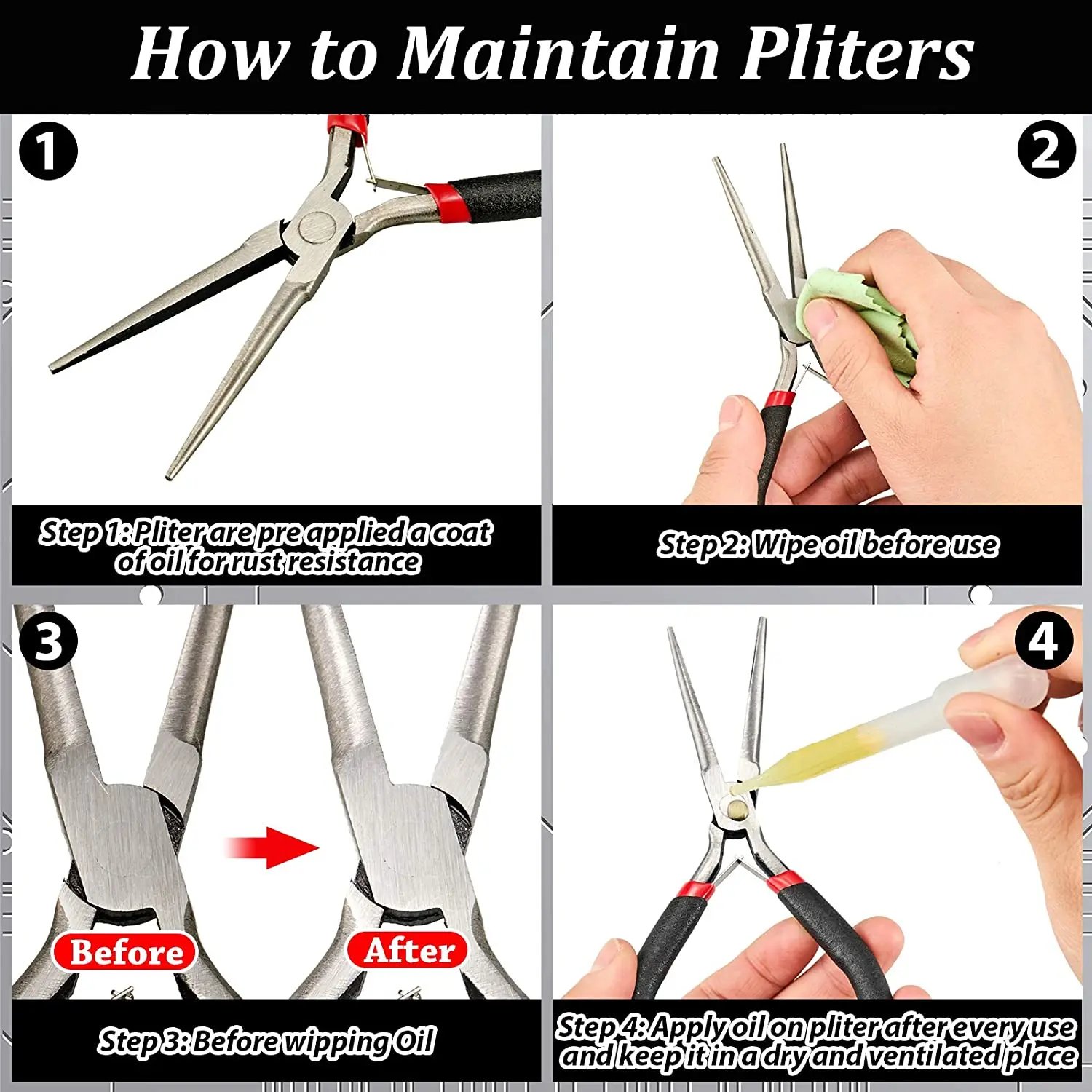 How to Maintain Pliters

1

Step 1: Pliter are pre applied a coat of oil for rust resistance

2

Step 2: Wipe oil before use

3

Before

After

Step 3: Before wipping Oil

4

Step 4: Apply oil on pliter after every use and keep it in a dry and ventilated place