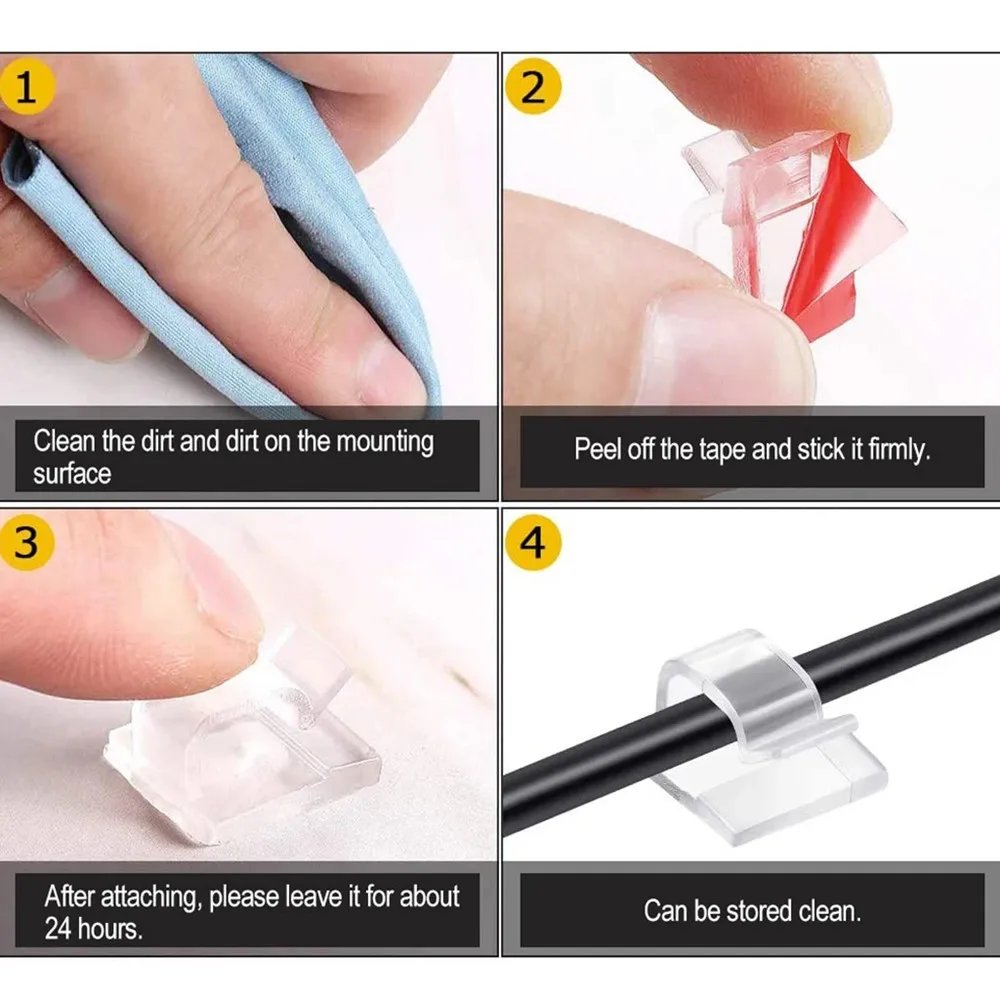 1

Clean the dirt and dirt on the mounting surface

2

Peel off the tape and stick it firmly.

3

After attaching, please leave it for about 24 hours.

4

Can be stored clean.