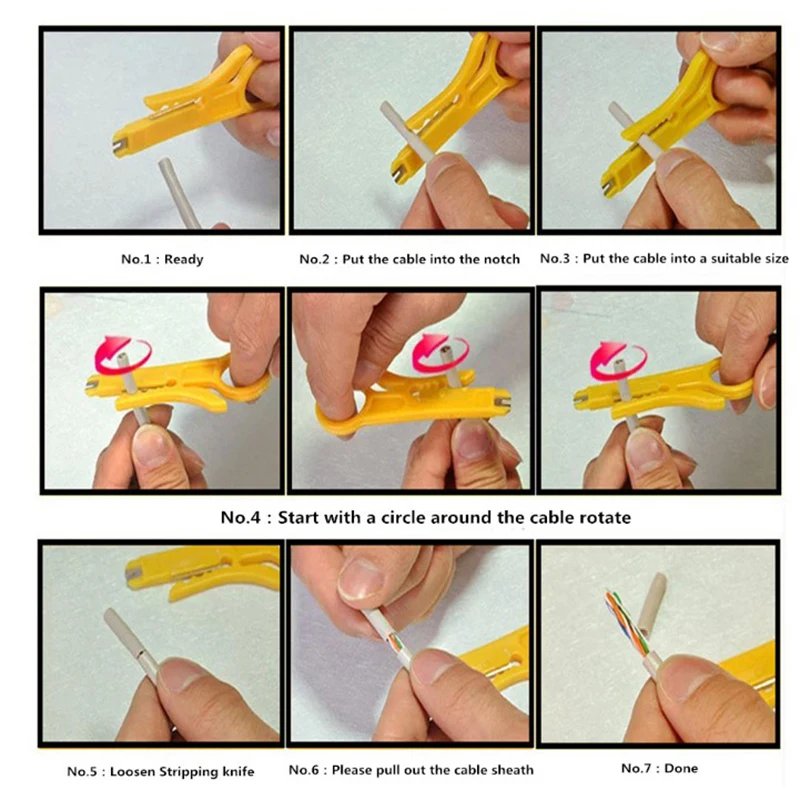 No.1 : Ready

No.2 : Put the cable into the notch

No.3 : Put the cable into a suitable size

No.4 : Start with a circle around the cable rotate

No.5 : Loosen Stripping knife

No.6 : Please pull out the cable sheath

No.7 : Done