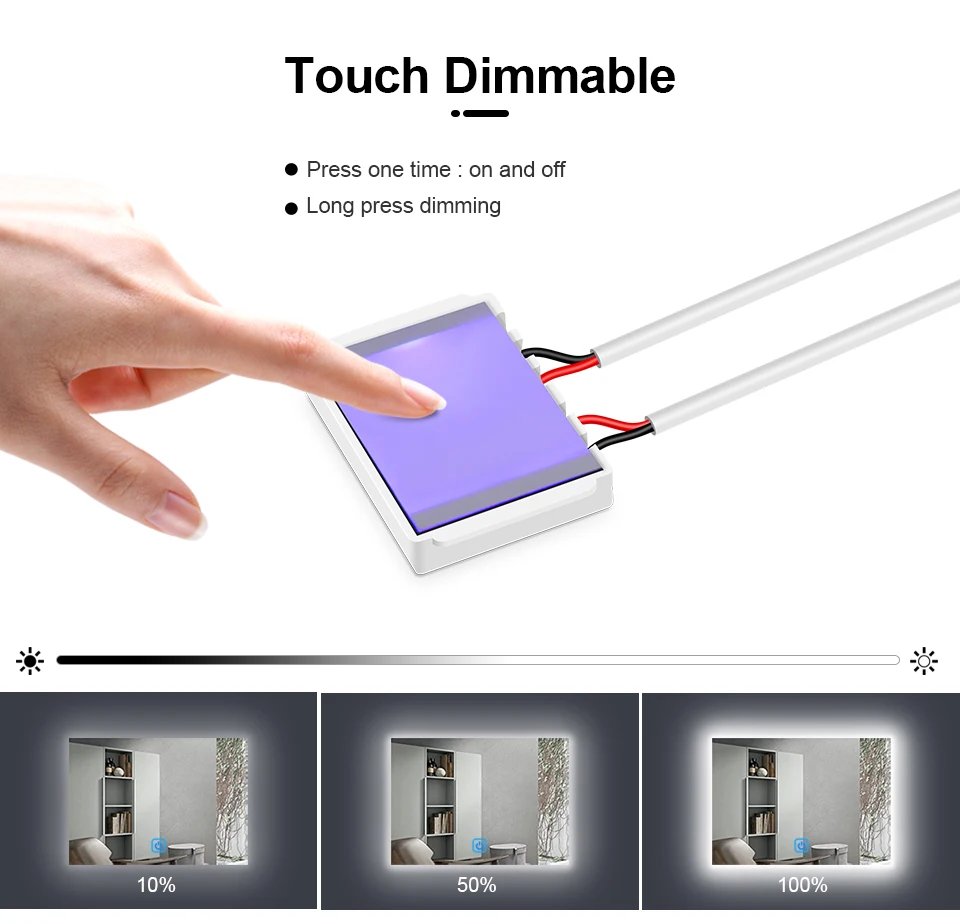 Touch Dimmable

● Press one time : on and off
● Long press dimming

10%

50%

100%