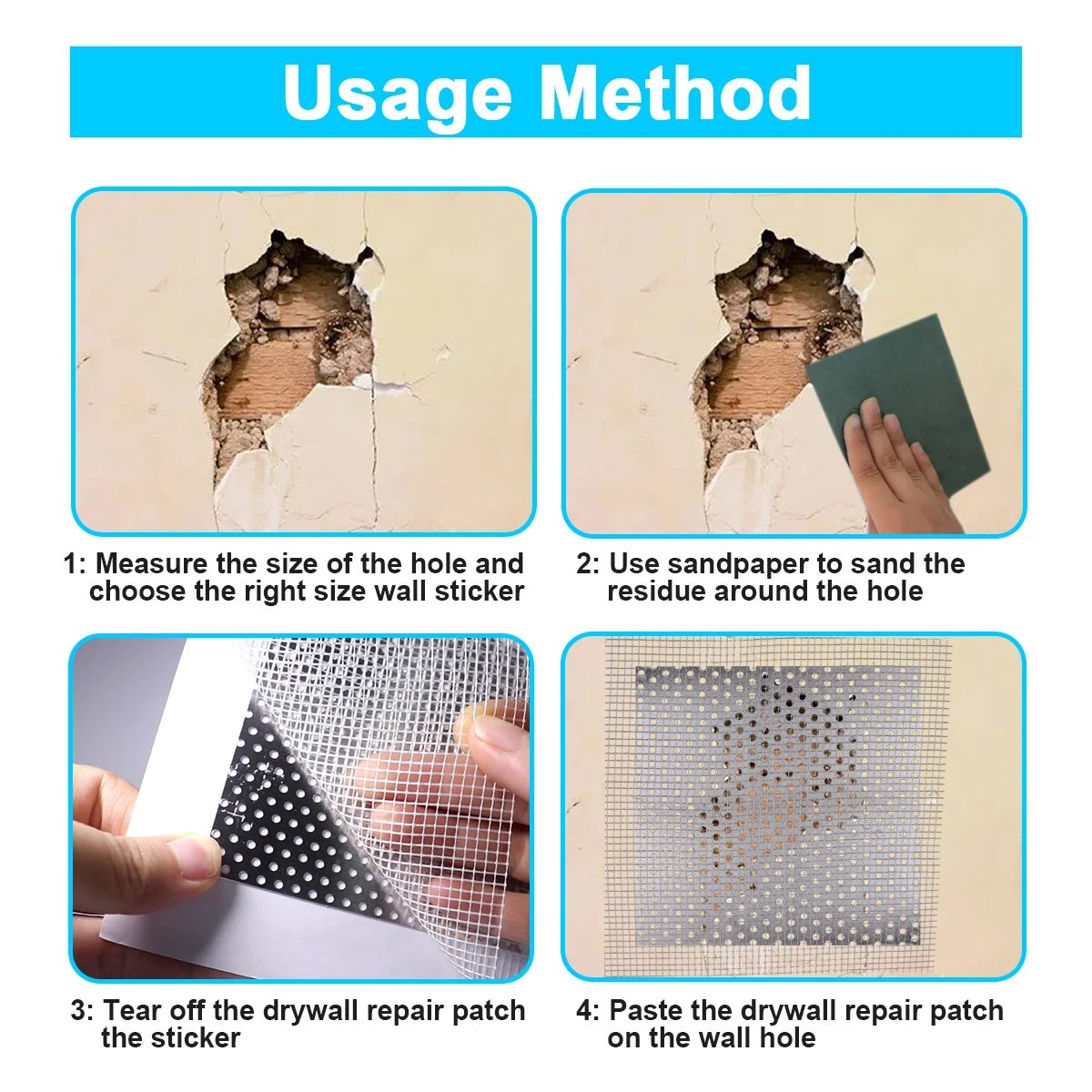 Usage Method

1: Measure the size of the hole and choose the right size wall sticker

2: Use sandpaper to sand the residue around the hole

3: Tear off the drywall repair patch the sticker

4: Paste the drywall repair patch on the wall hole