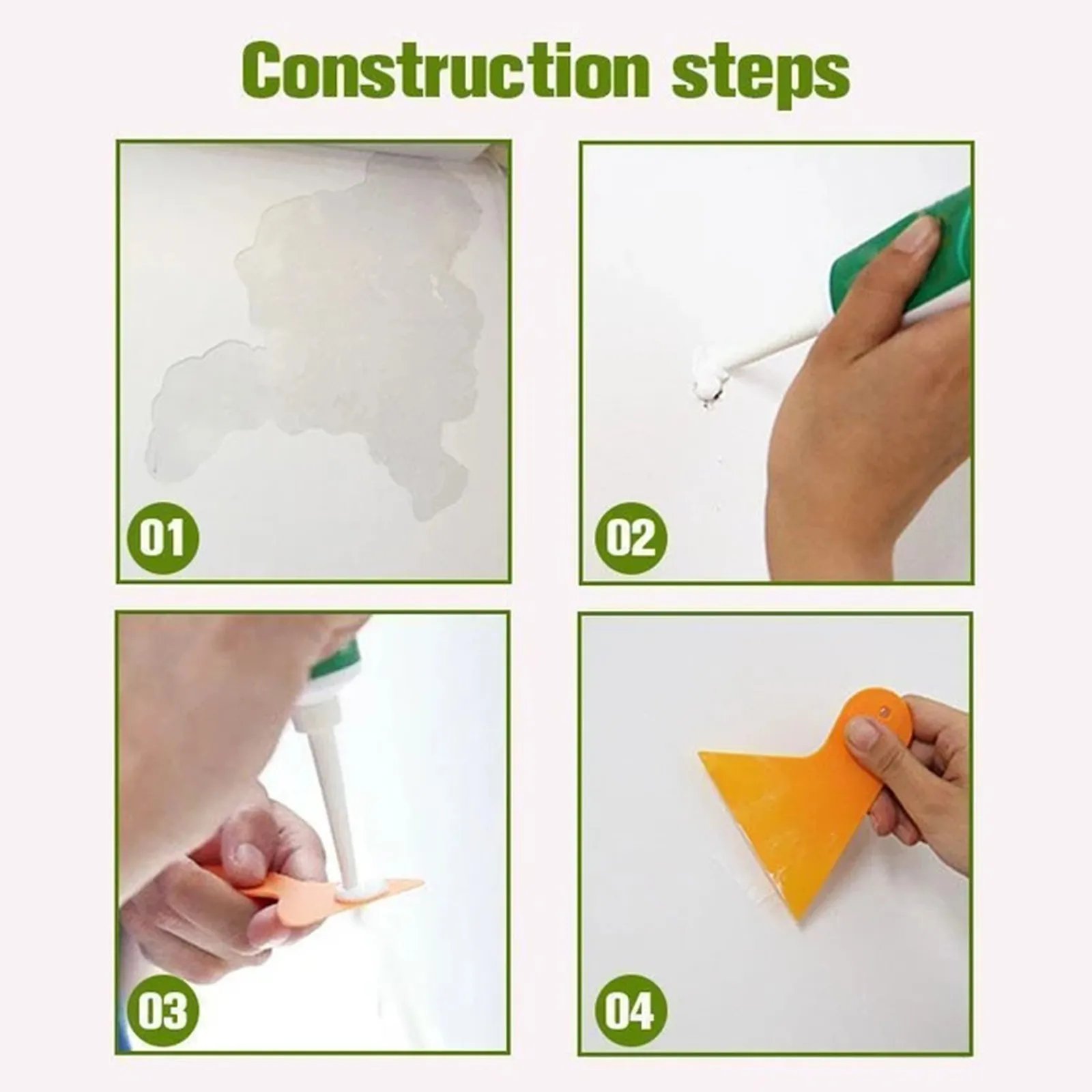 Construction steps

01

02

03

04