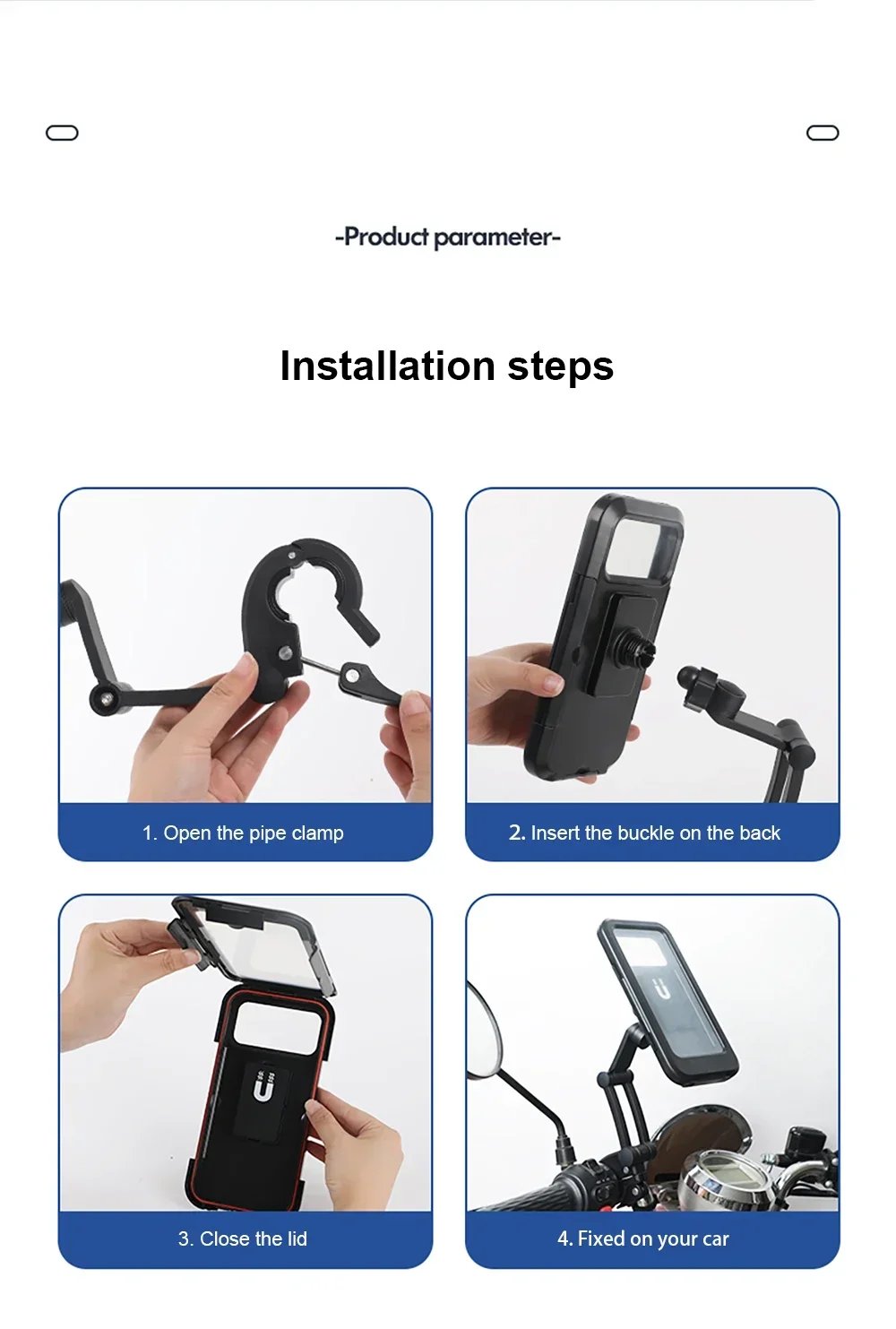 -Product parameter-

Installation steps

1. Open the pipe clamp

2. Insert the buckle on the back

3. Close the lid

4. Fixed on your car