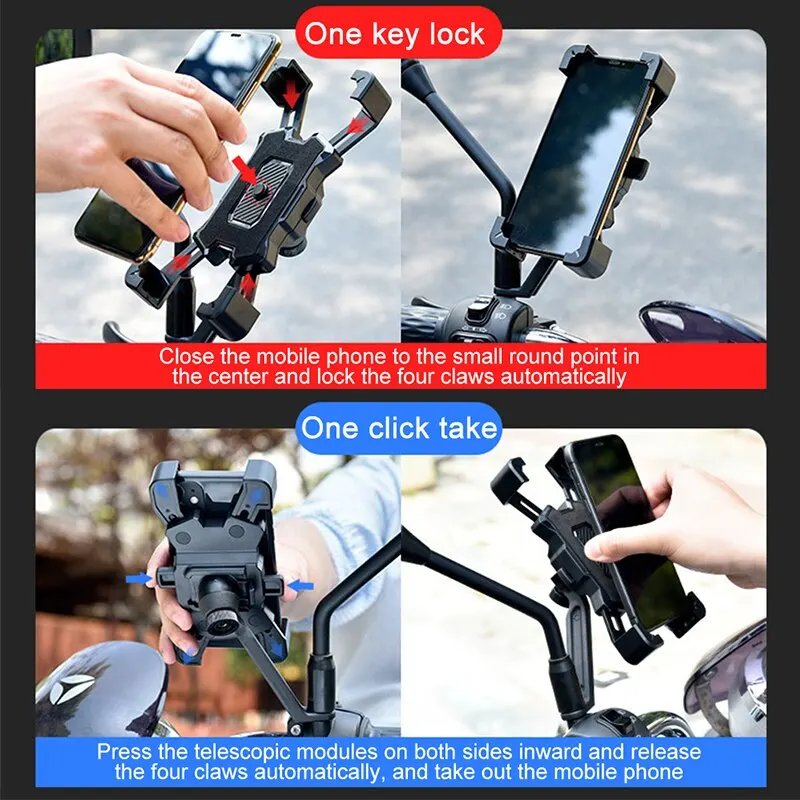 One key lock

Close the mobile phone to the small round point in the center and lock the four claws automatically

One click take

Press the telescopic modules on both sides inward and release the four claws automatically, and take out the mobile phone