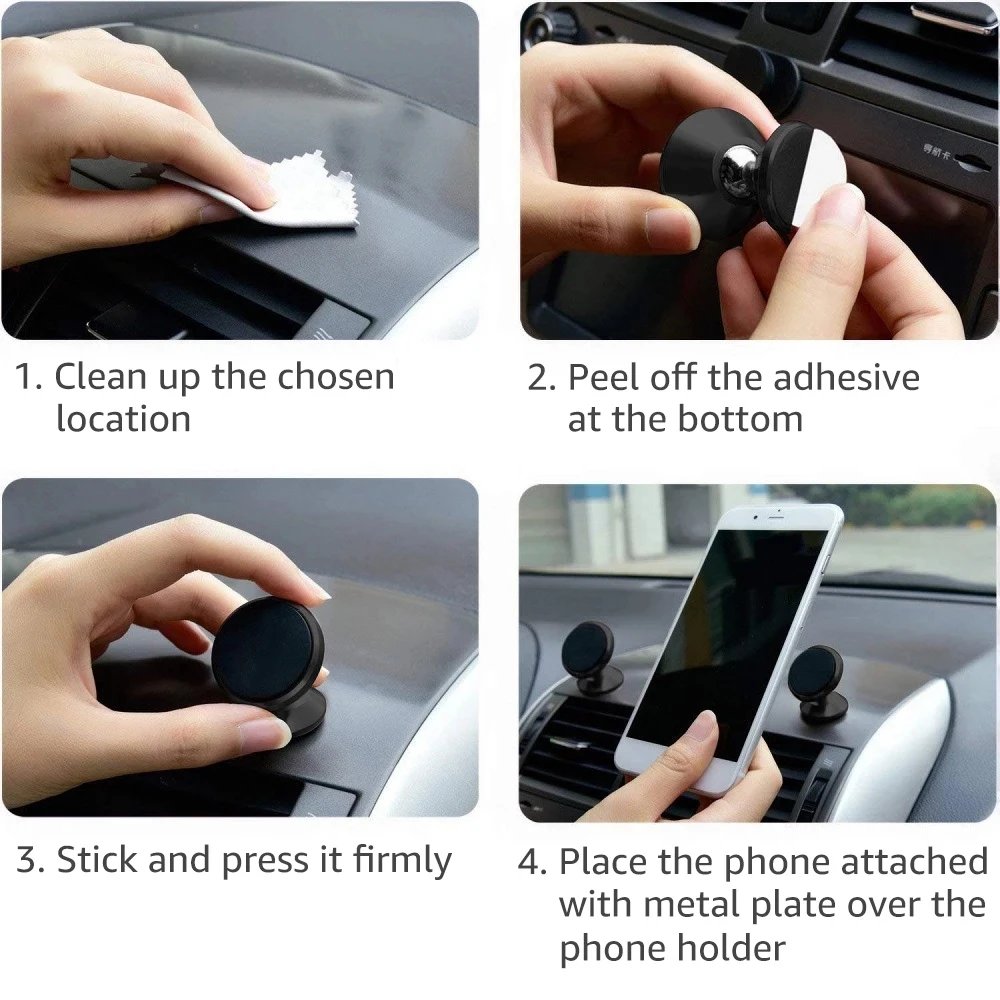 1. Clean up the chosen location

2. Peel off the adhesive at the bottom

3. Stick and press it firmly

4. Place the phone attached with metal plate over the phone holder